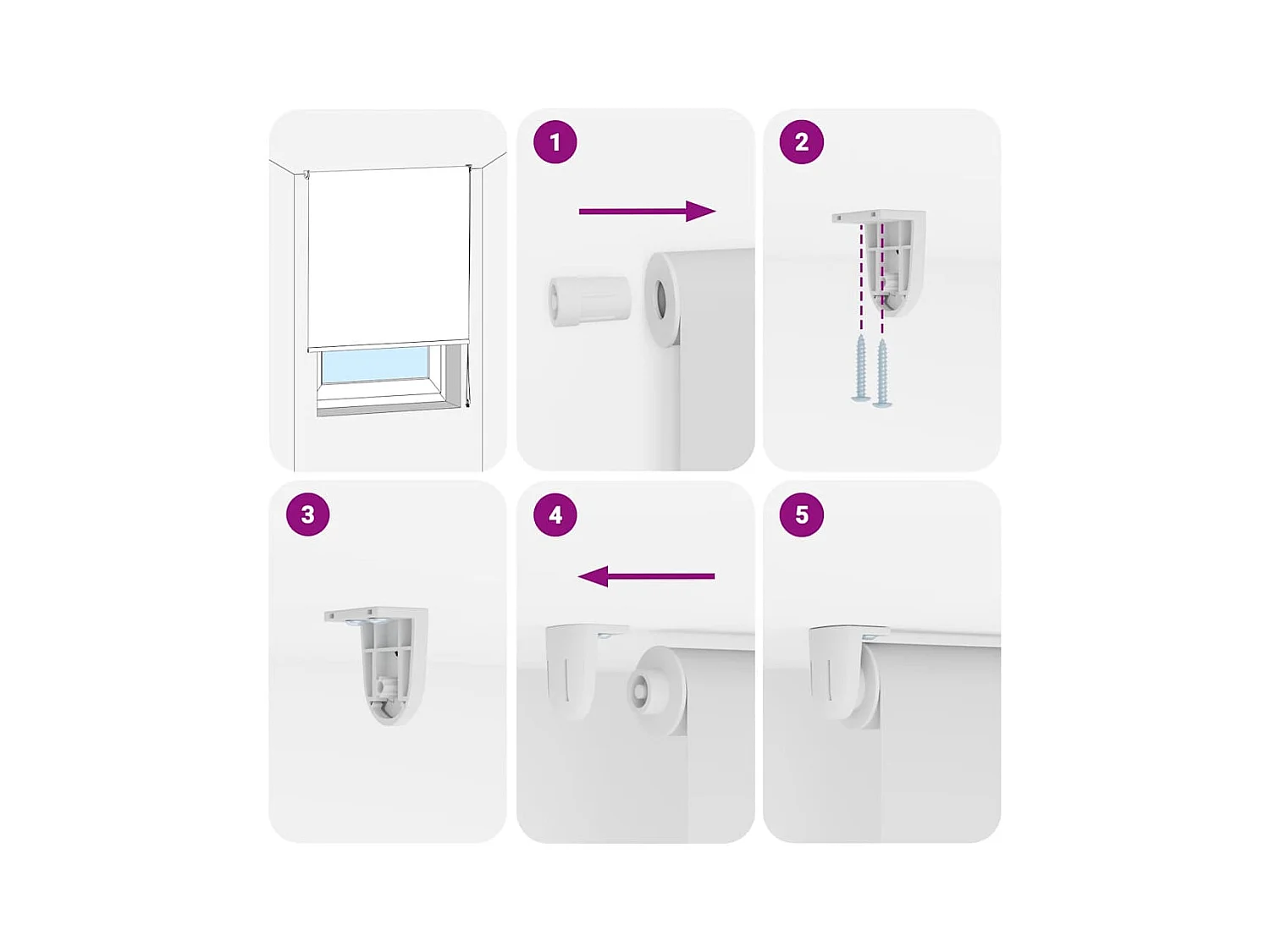 1

2

3

4

5