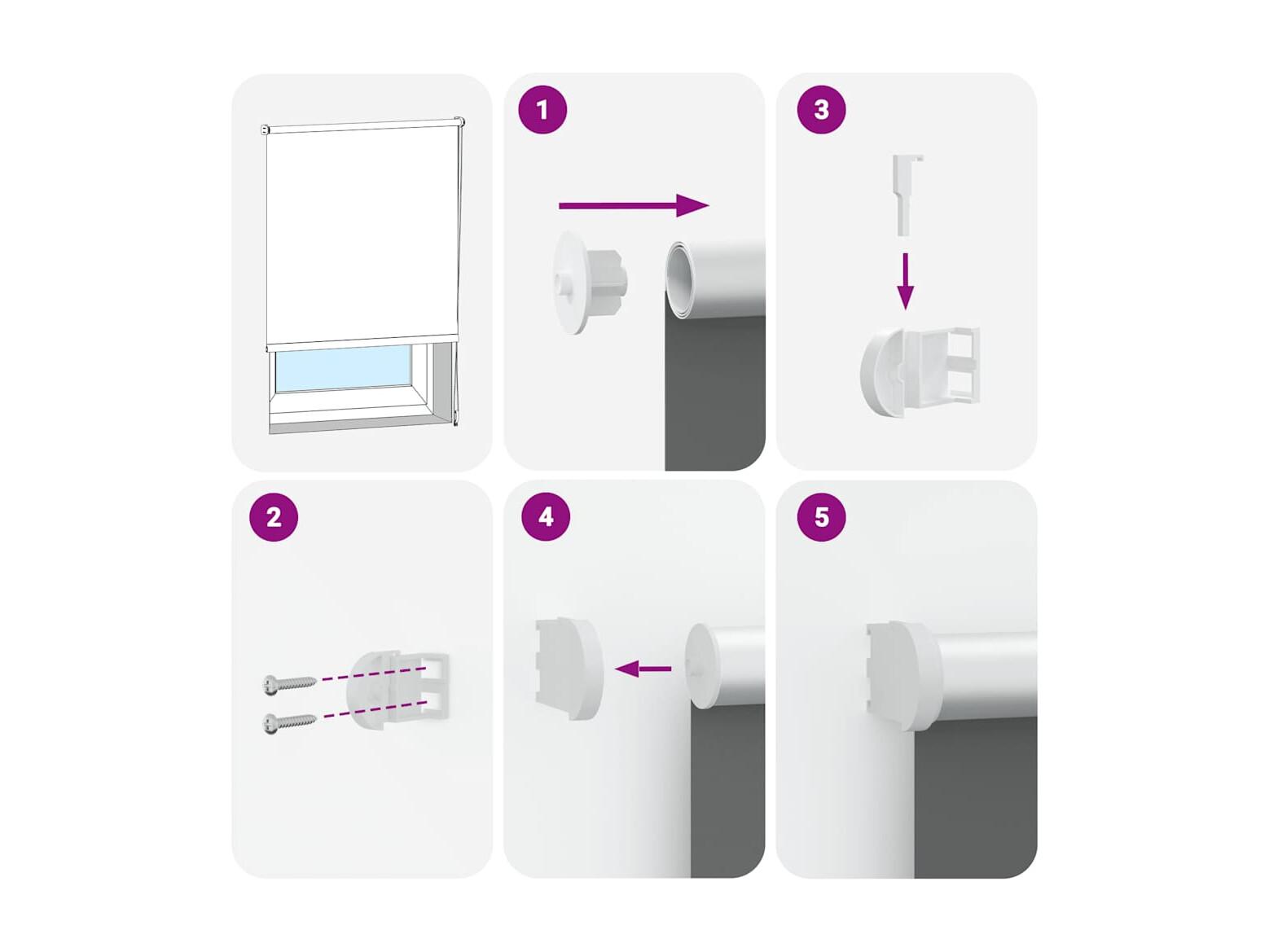 1

3

2

4

5