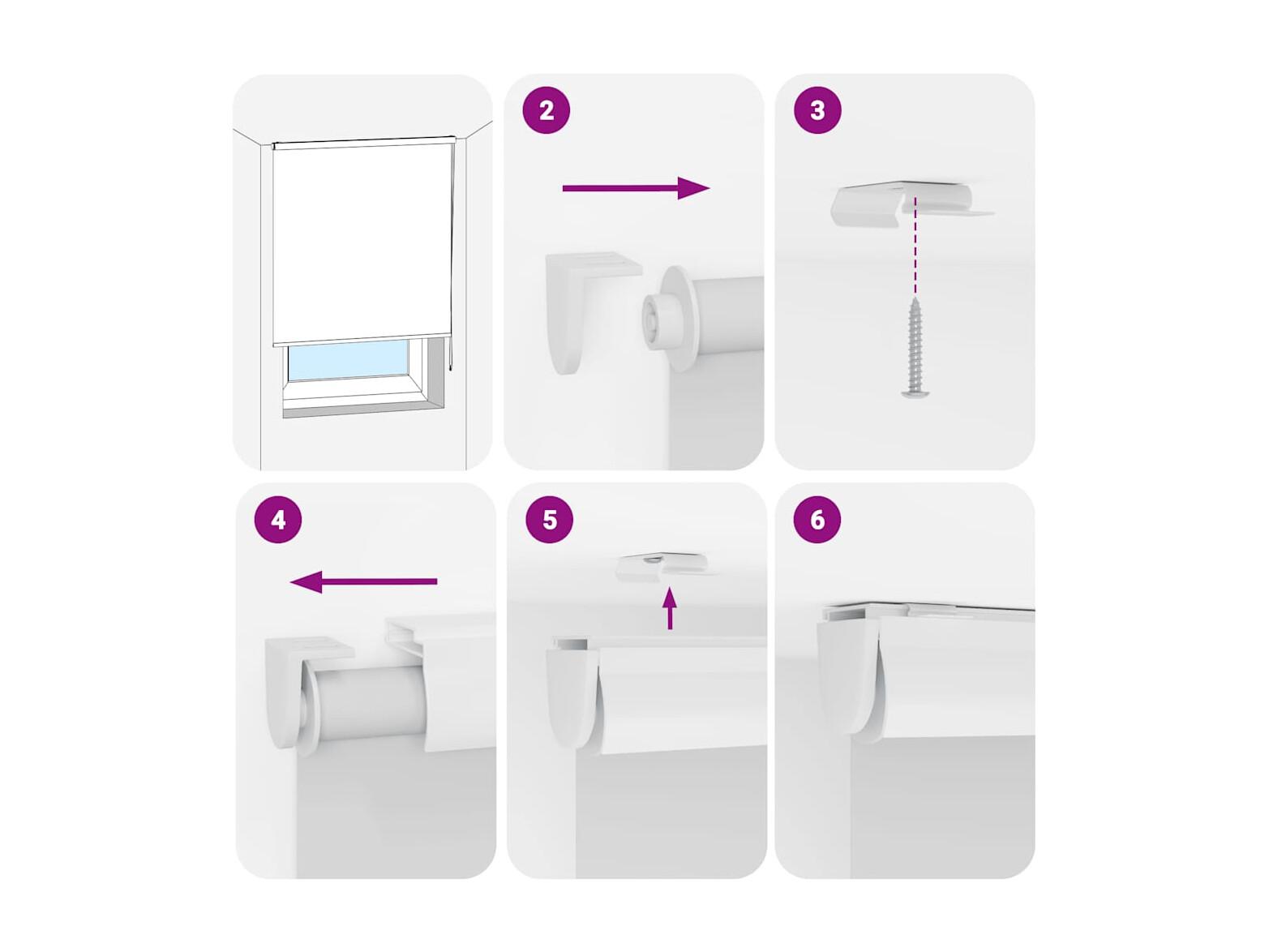 2

3

4

5

6