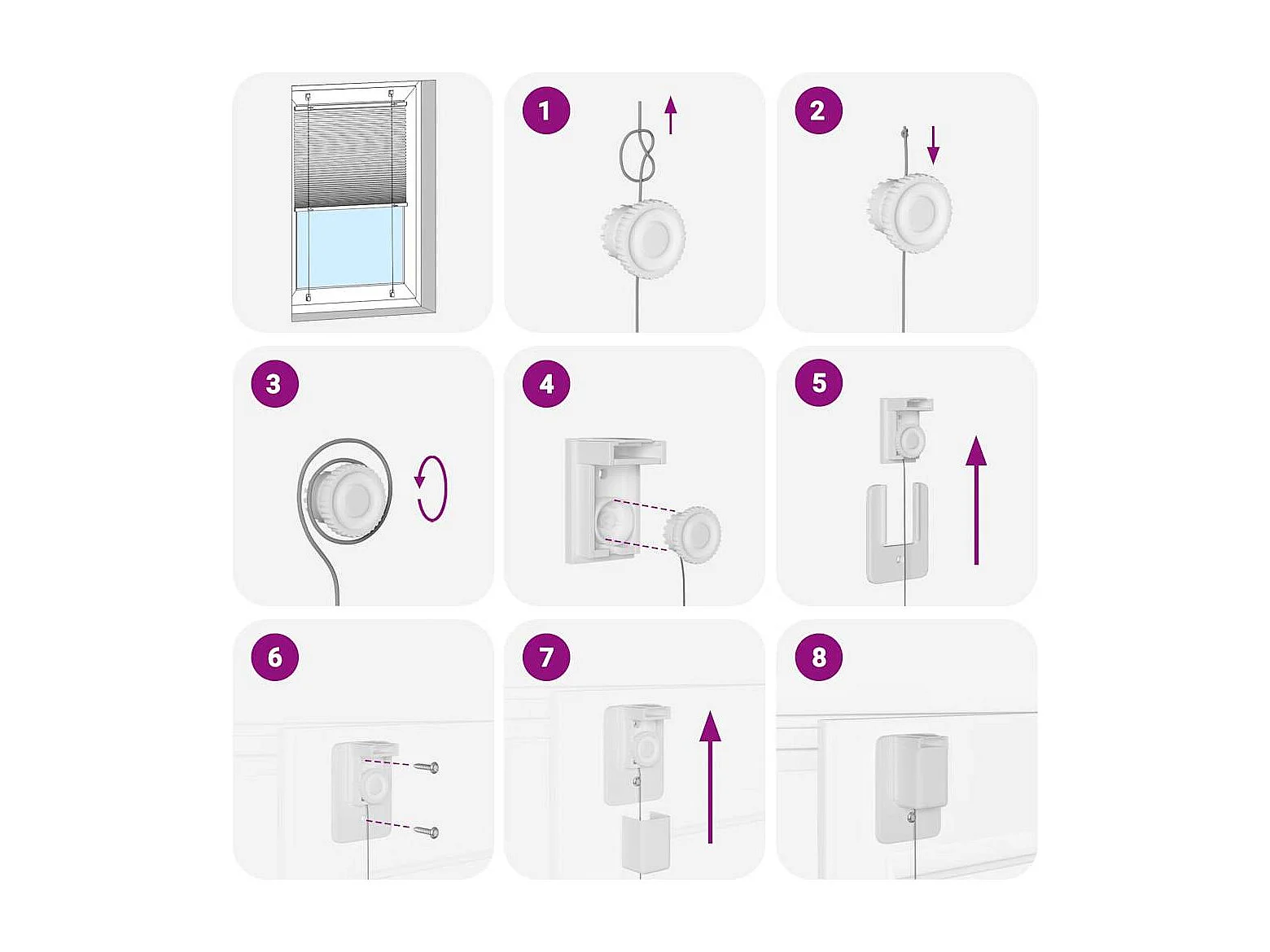 1

2

3

4

5

6

7

8