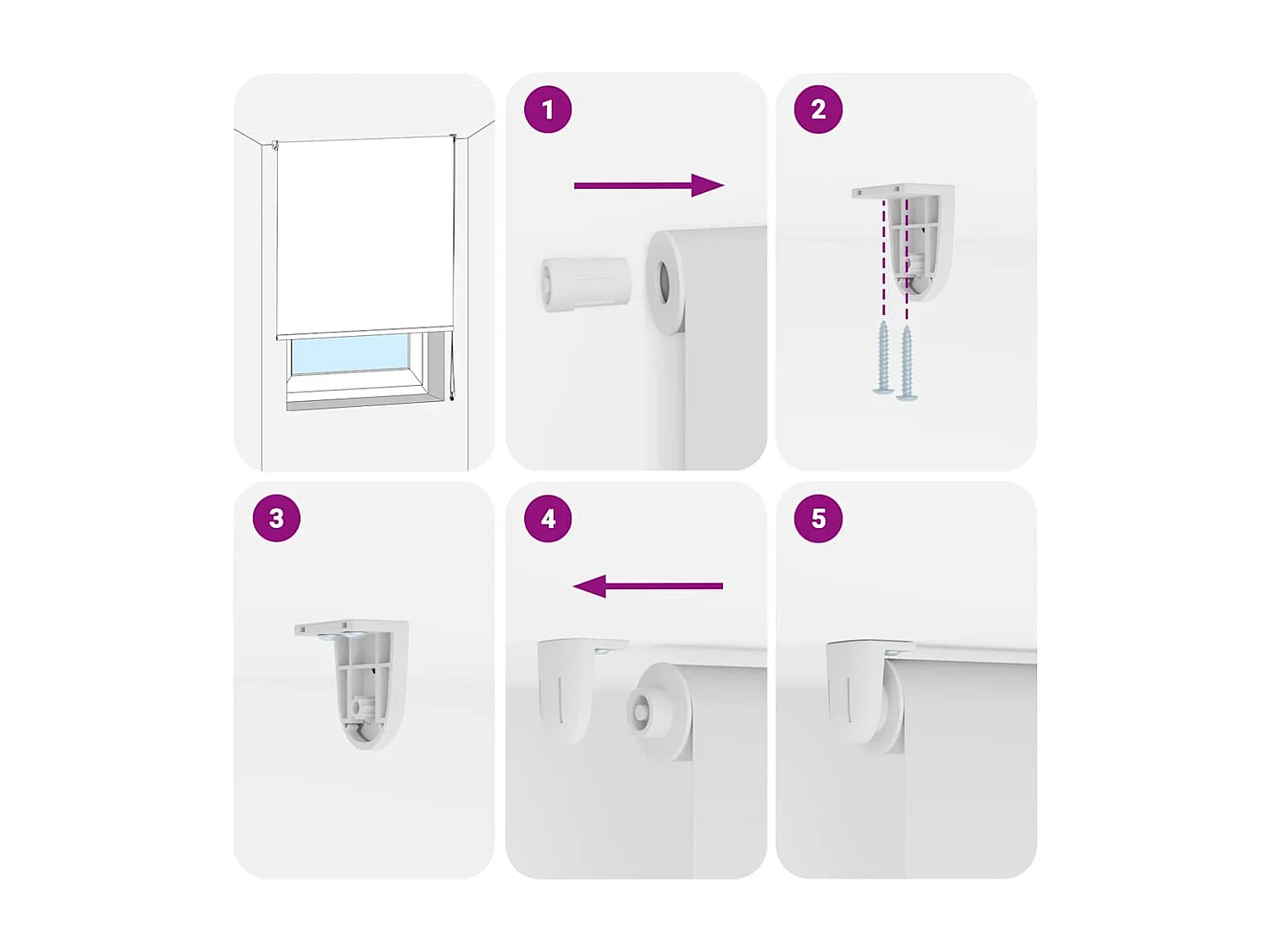 1

2

3

4

5