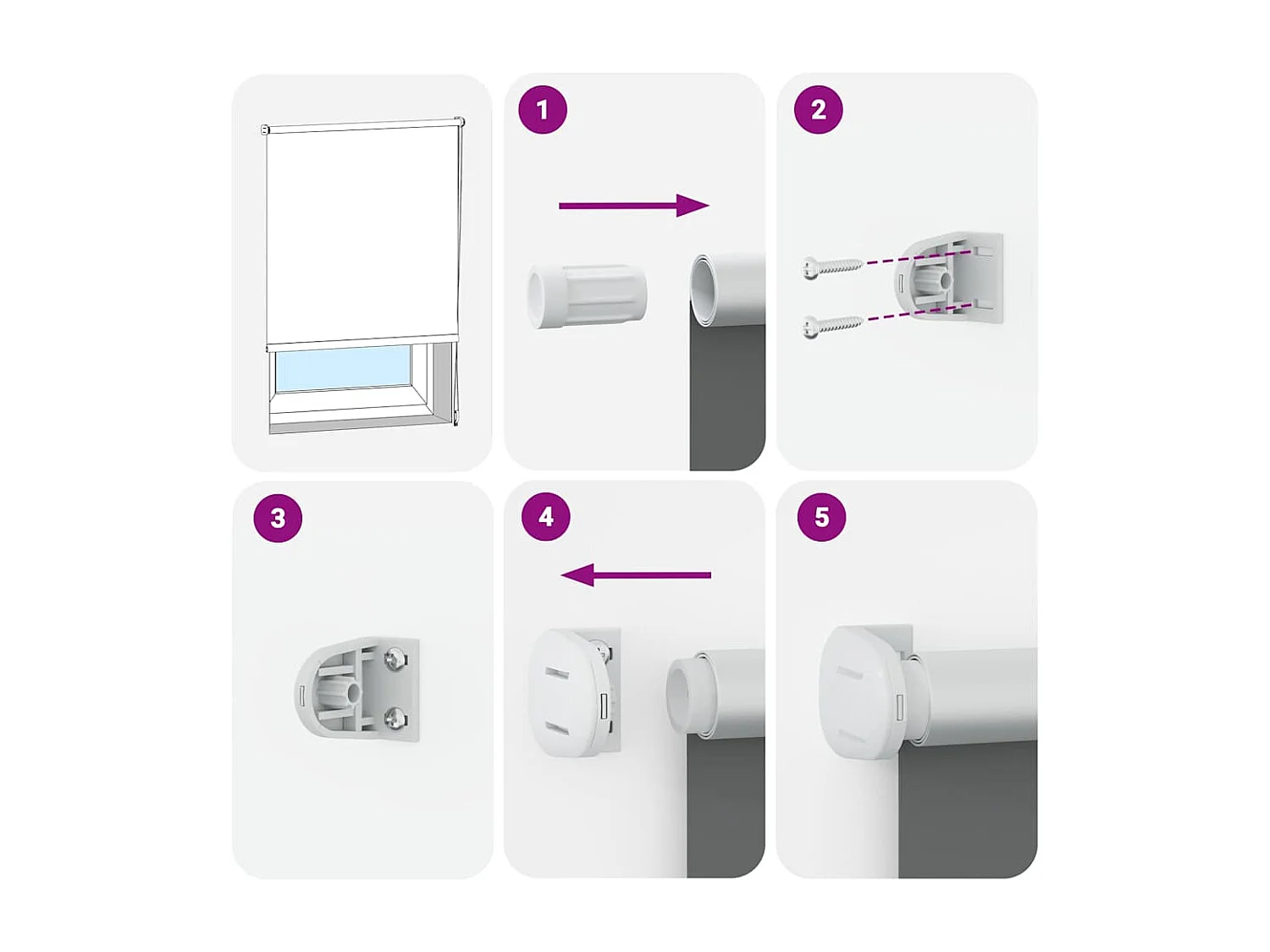 1

2

3

4

5