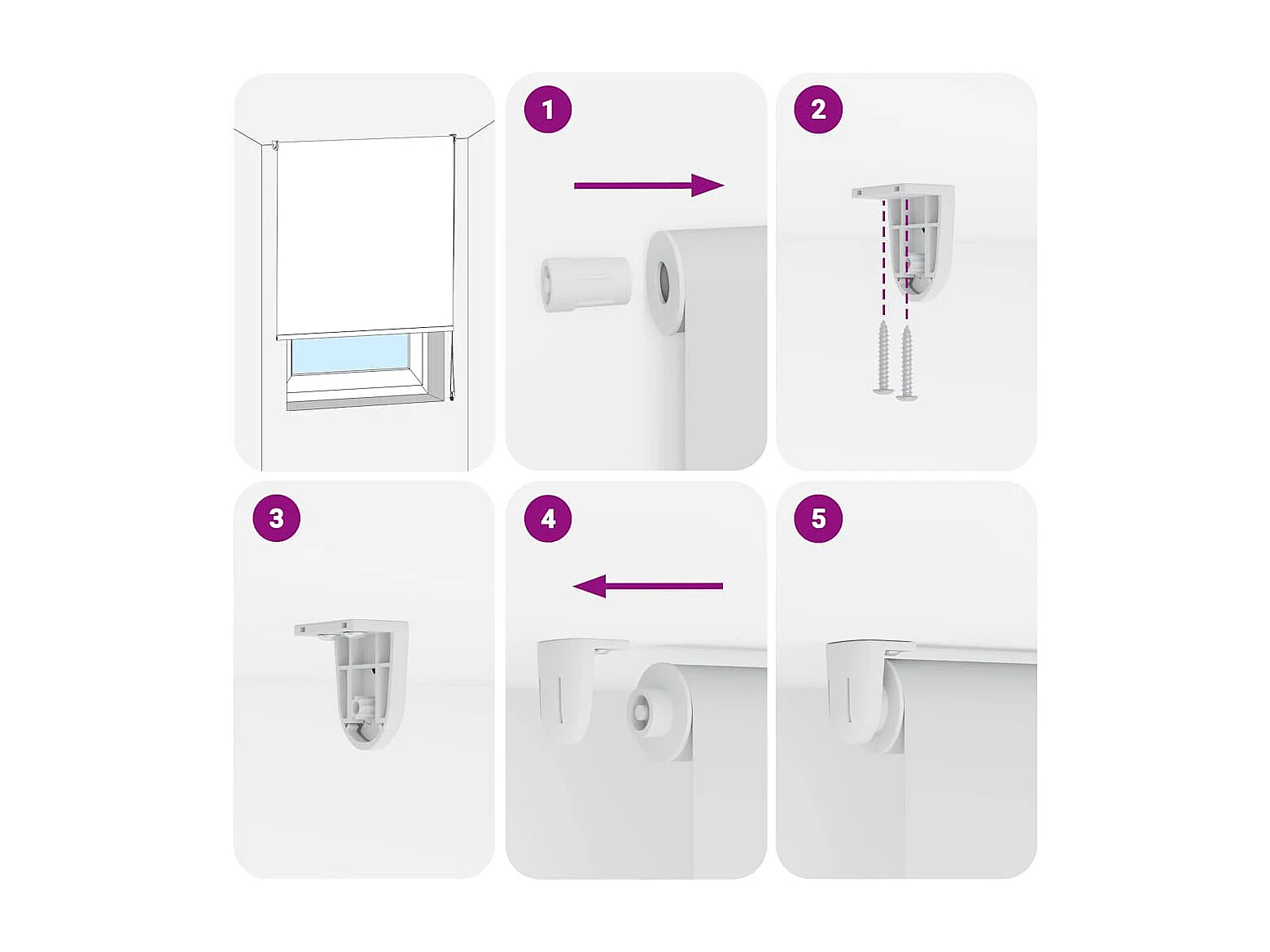 1

2

3

4

5