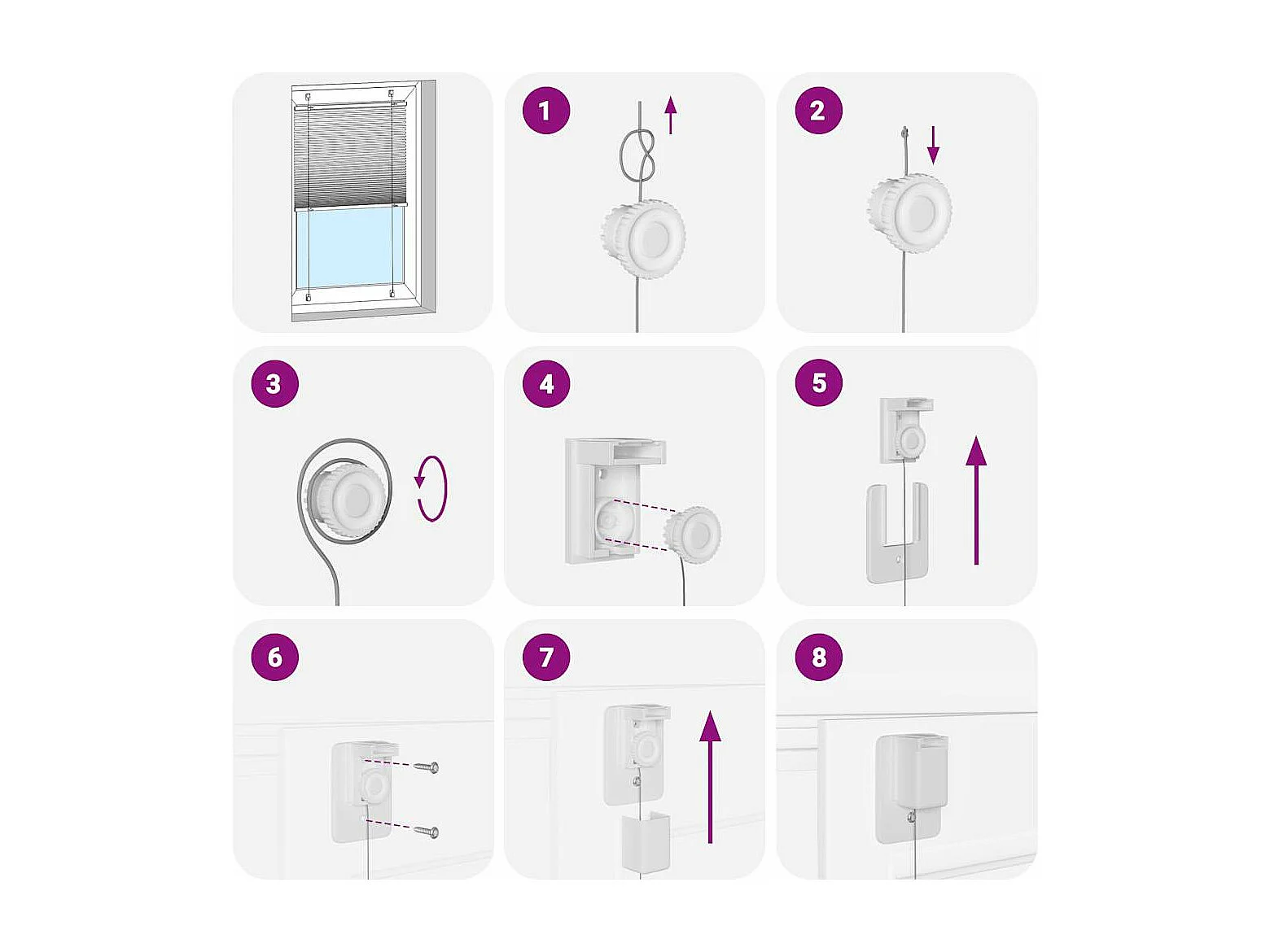 1

2

3

4

5

6

7

8