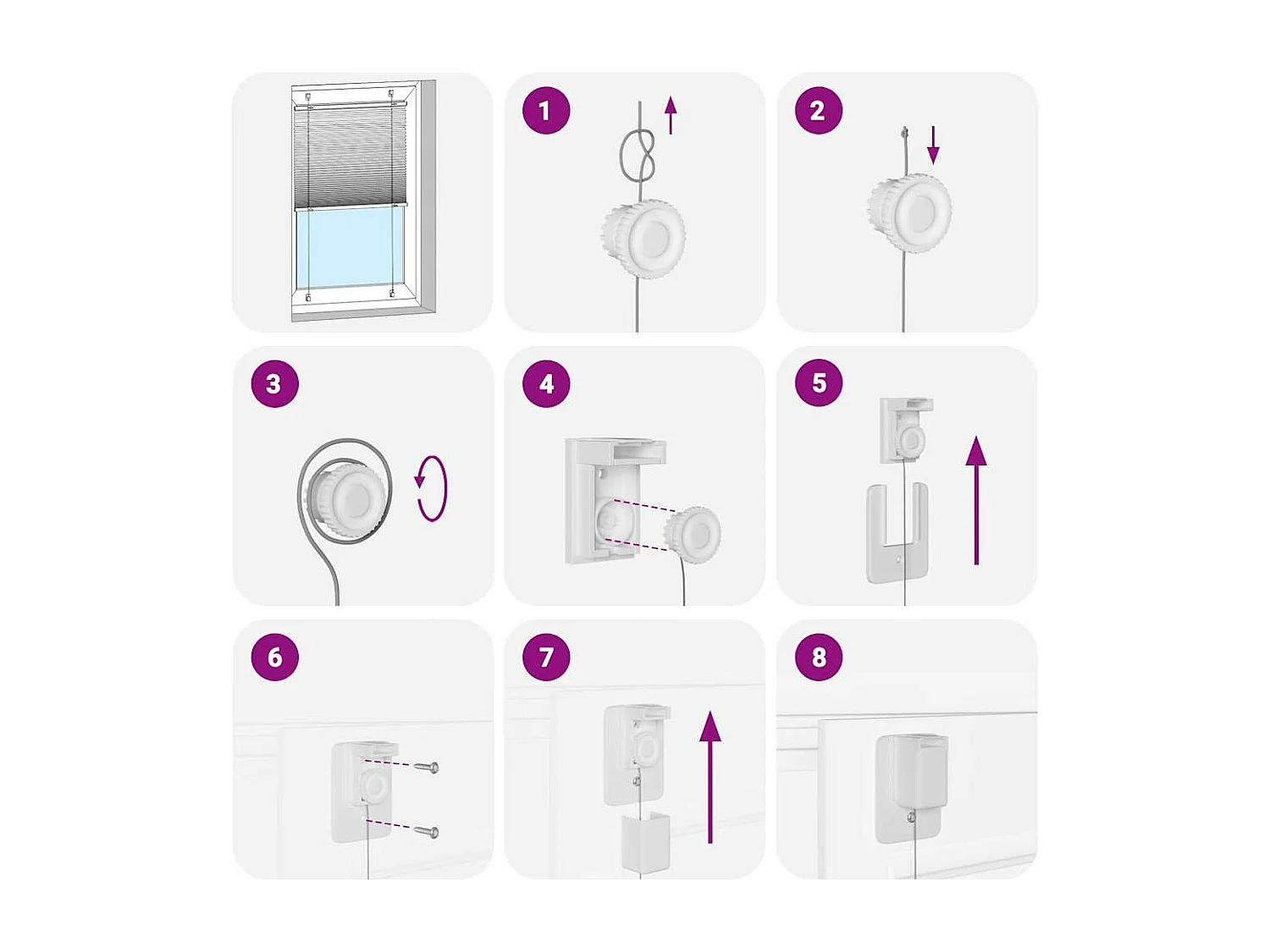 1

2

3

4

5

6

7

8