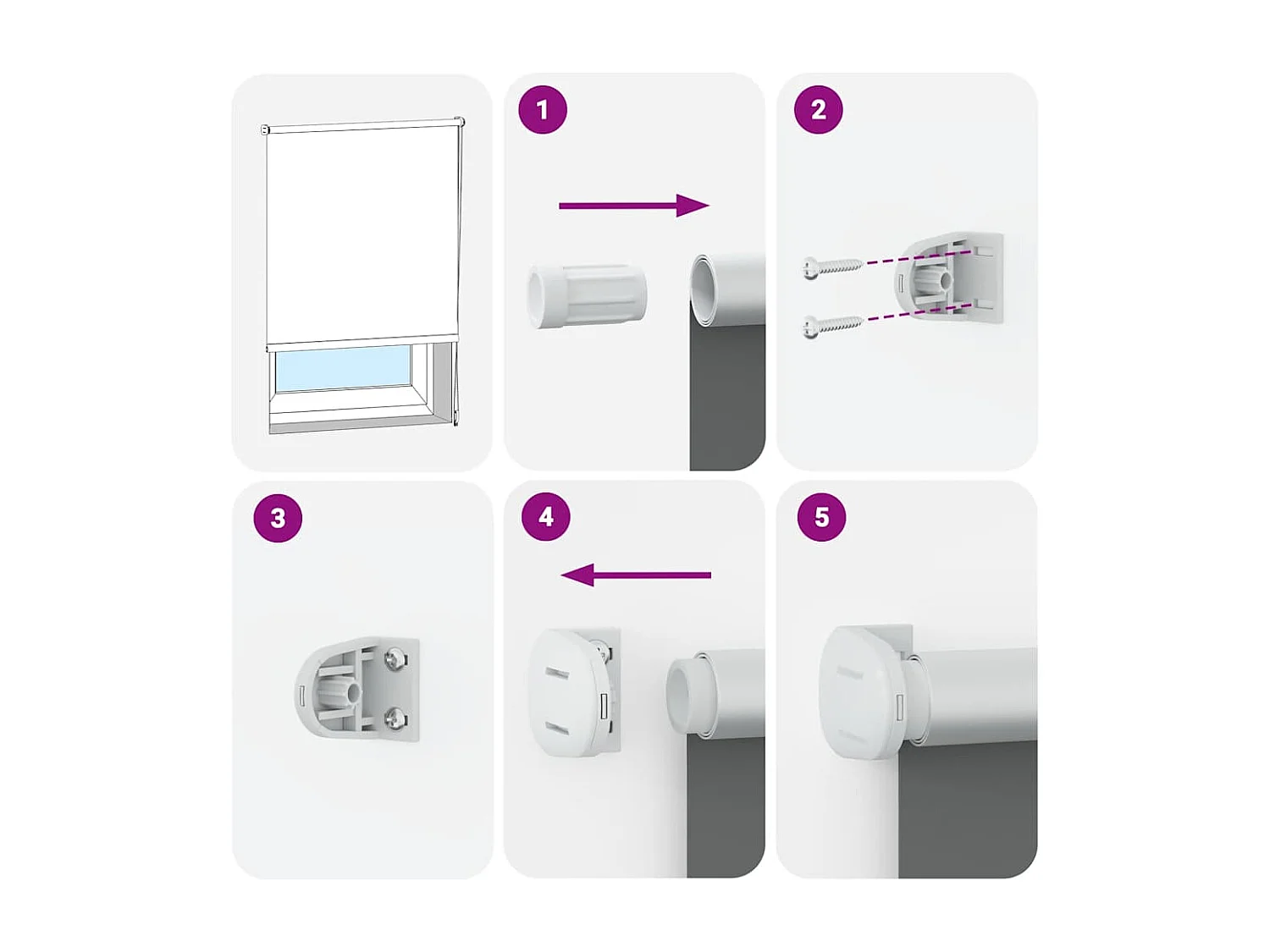 1

2

3

4

5