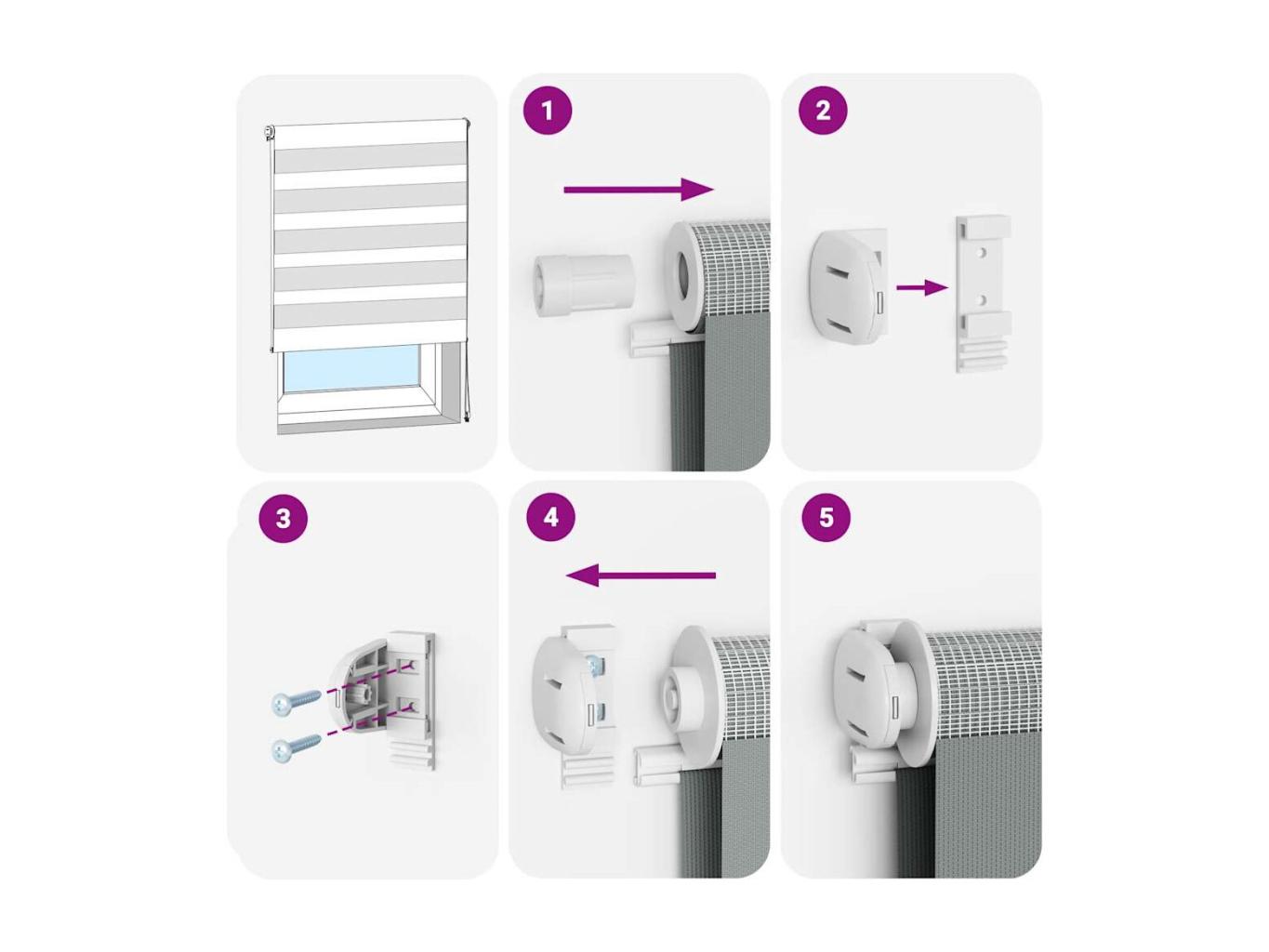 1

2

3

4

5