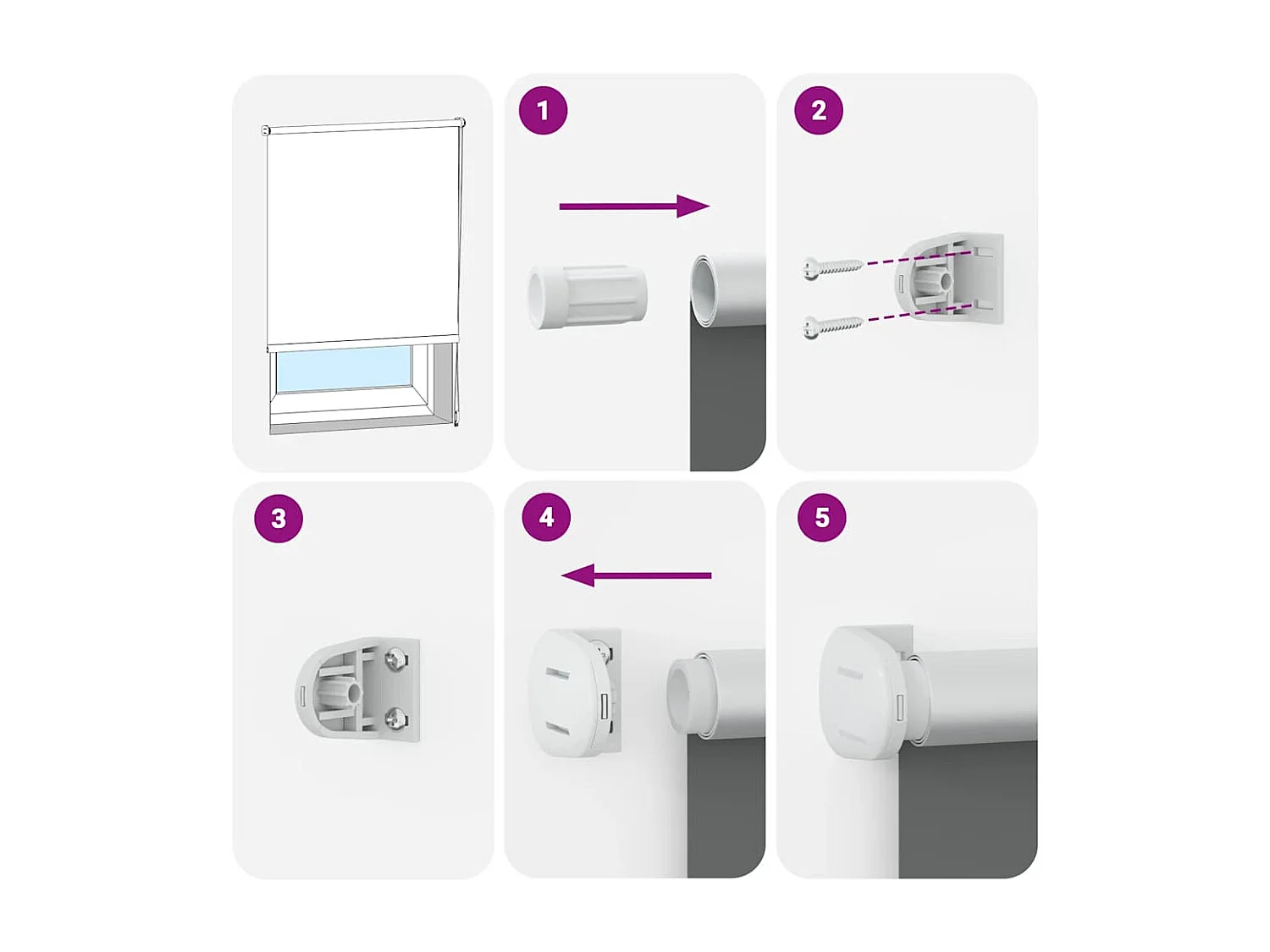 1

2

3

4

5