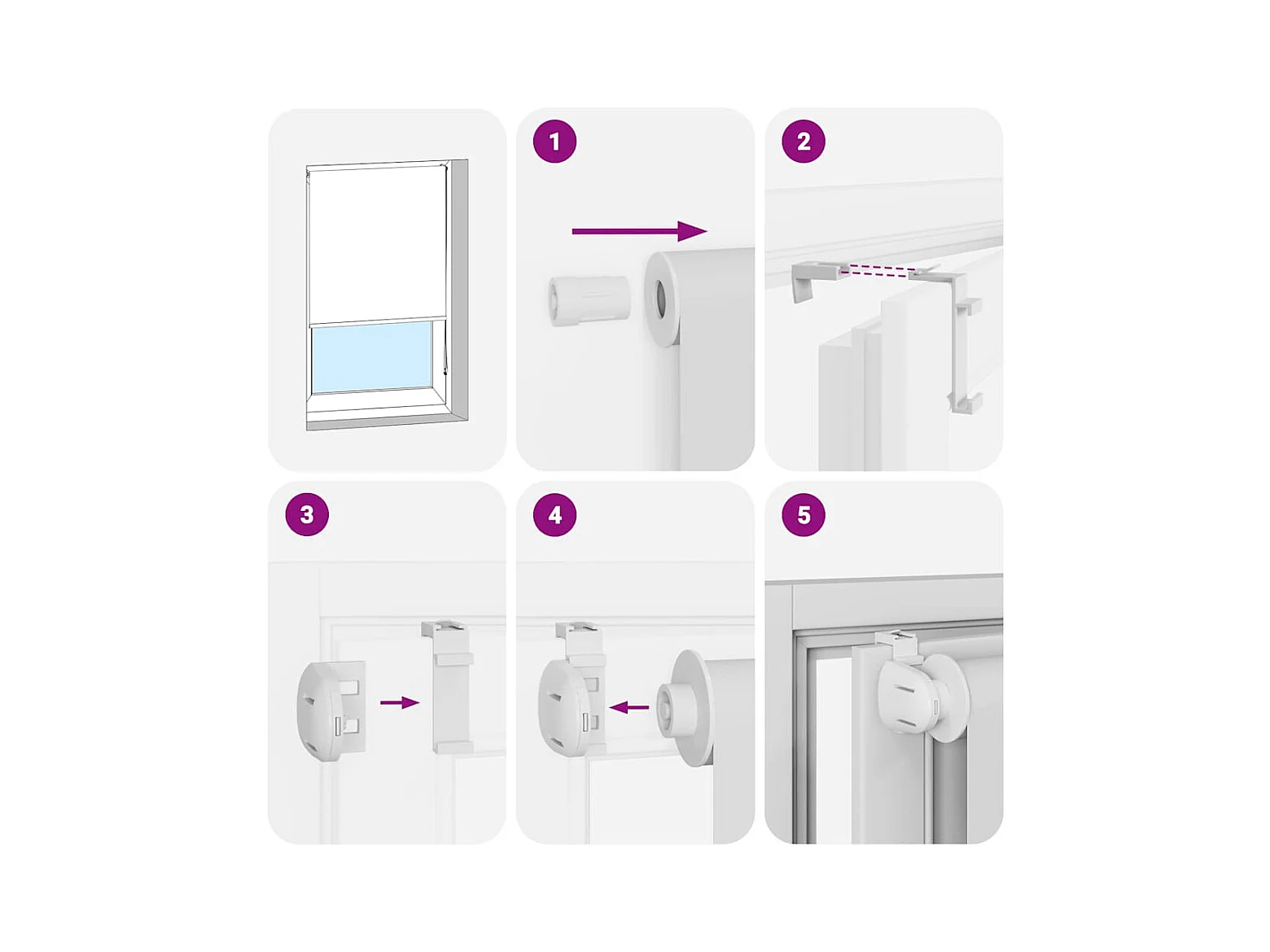 1

2

3

4

5