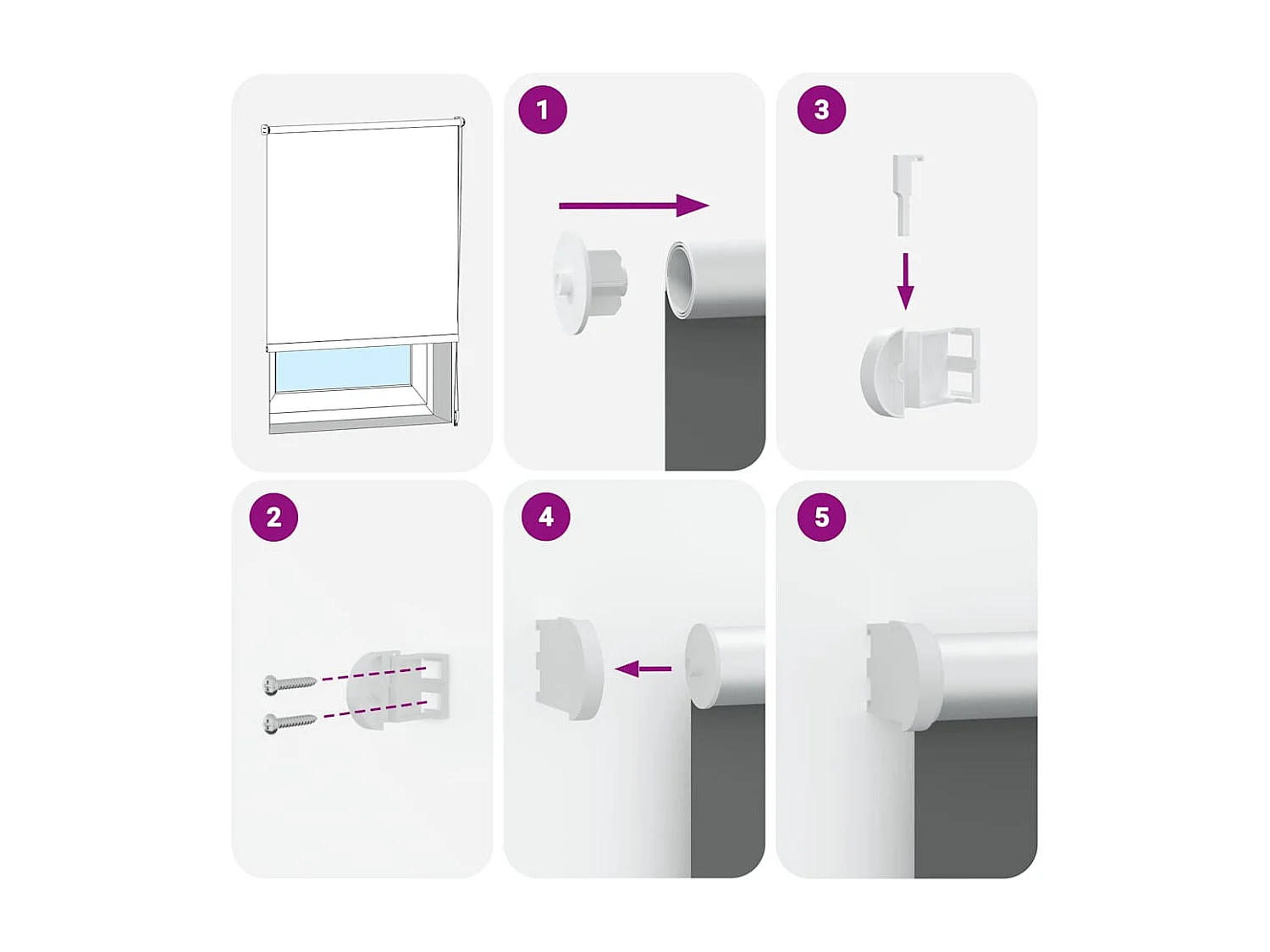 1

3

2

4

5