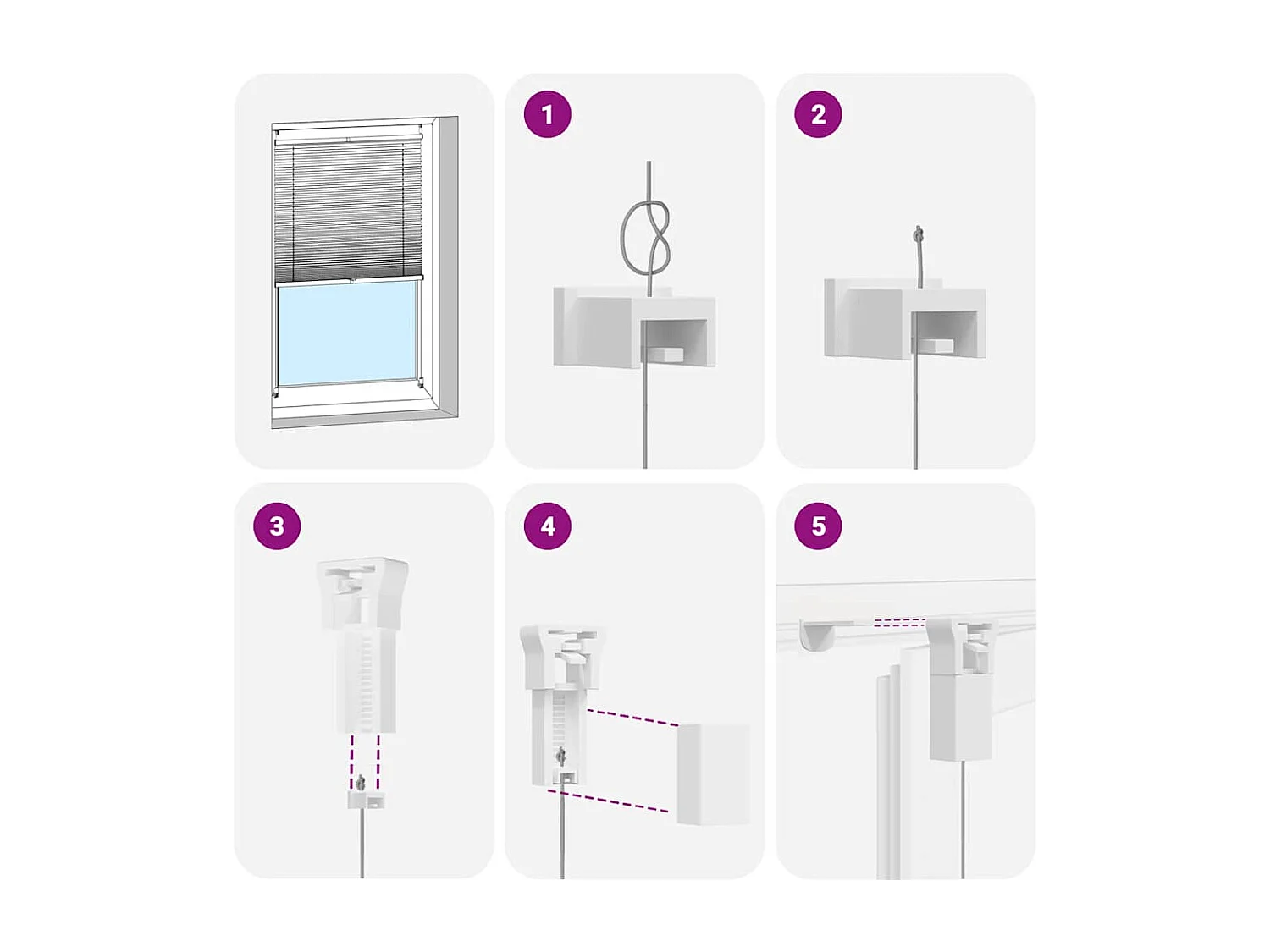 1

2

3

4

5