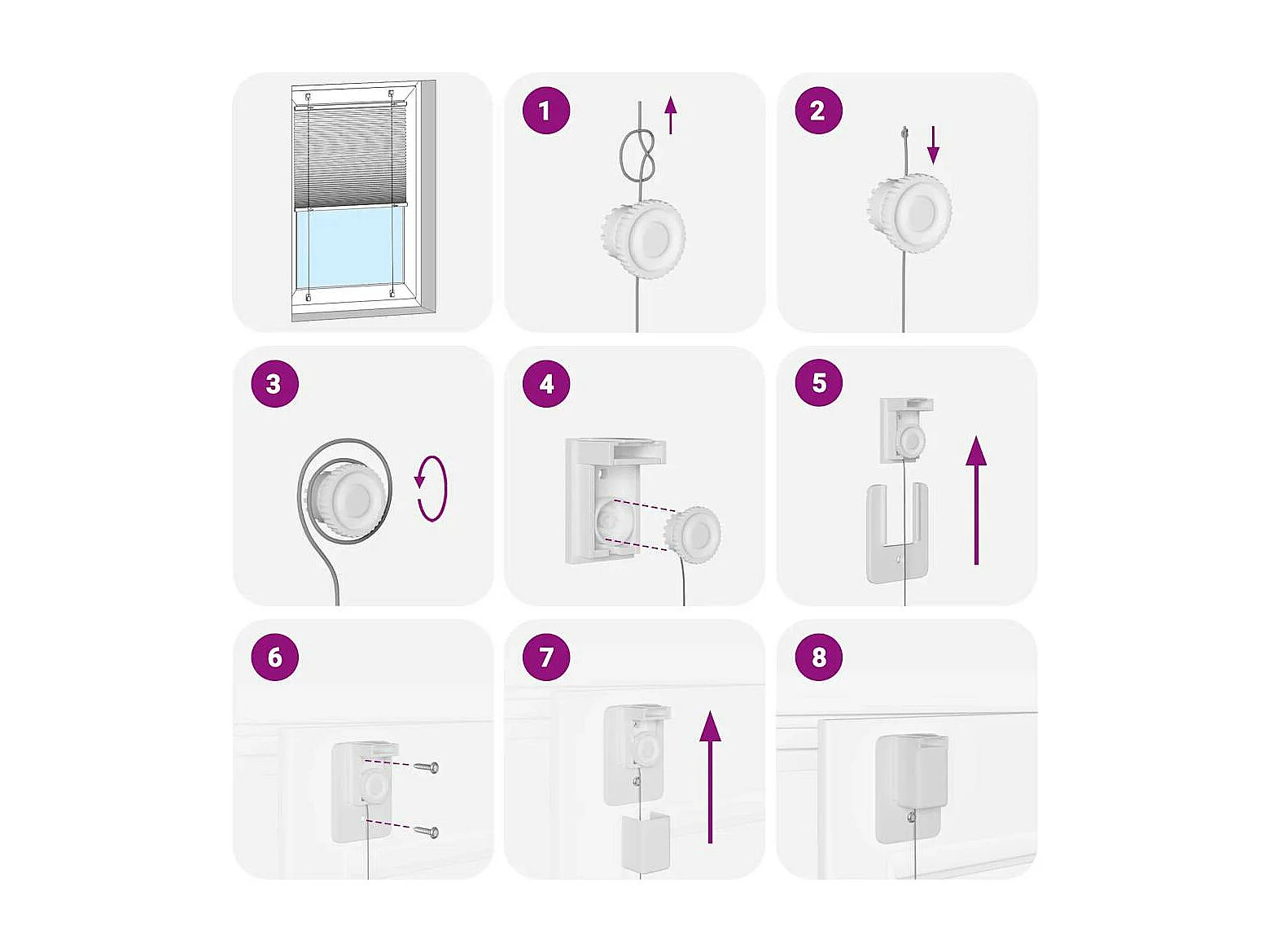 1

2

3

4

5

6

7

8