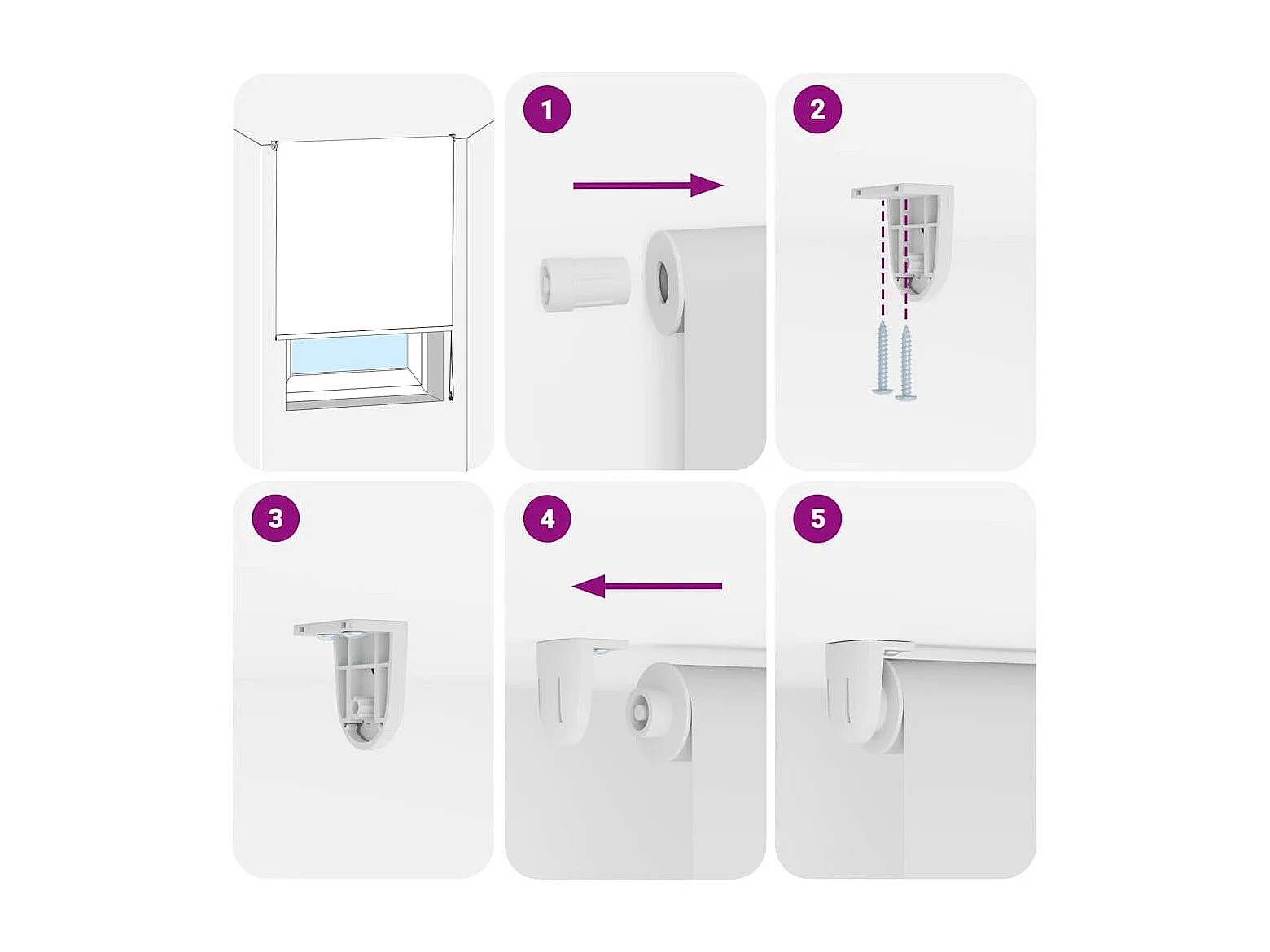 1

2

3

4

5