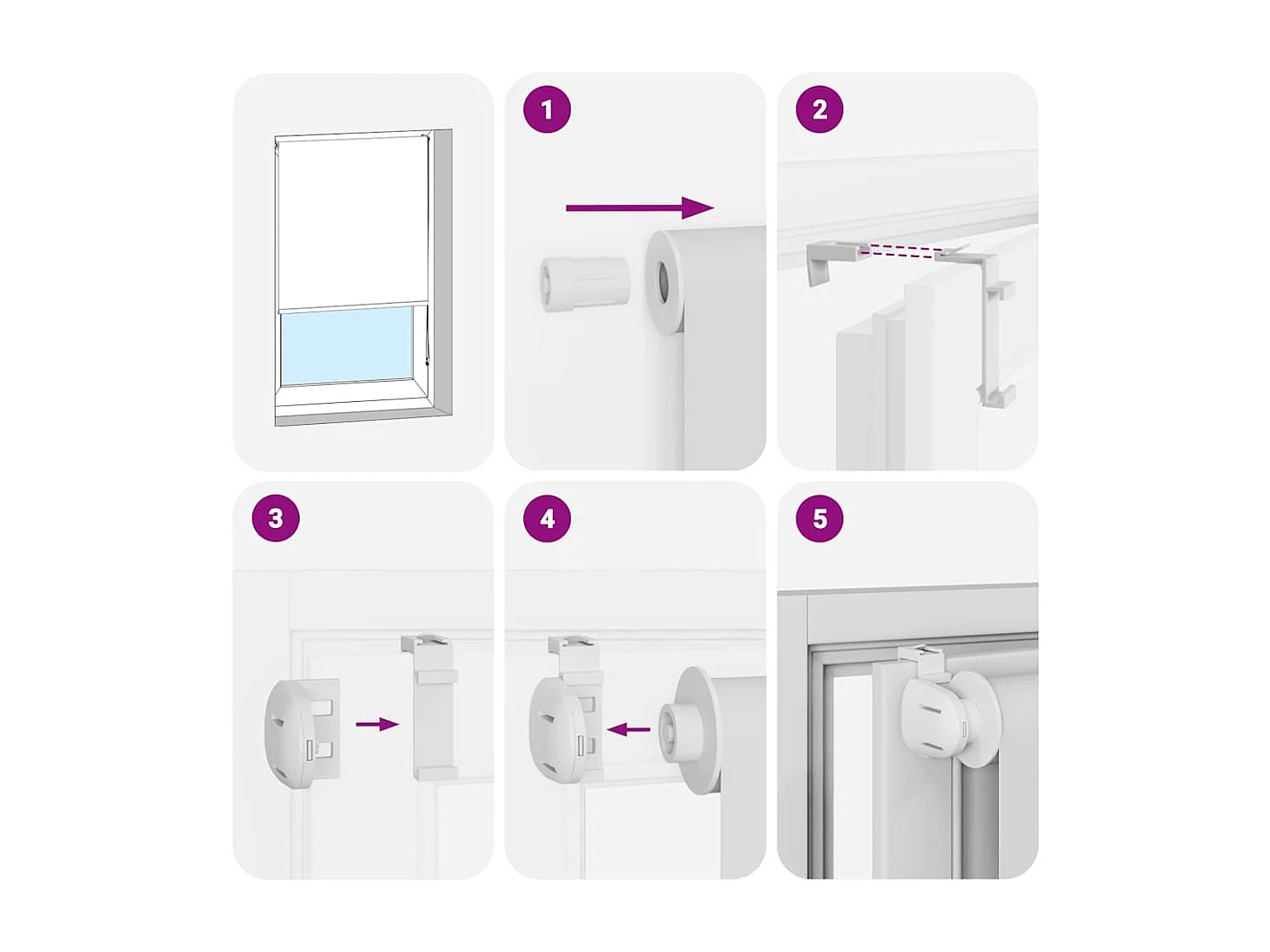 1

2

3

4

5