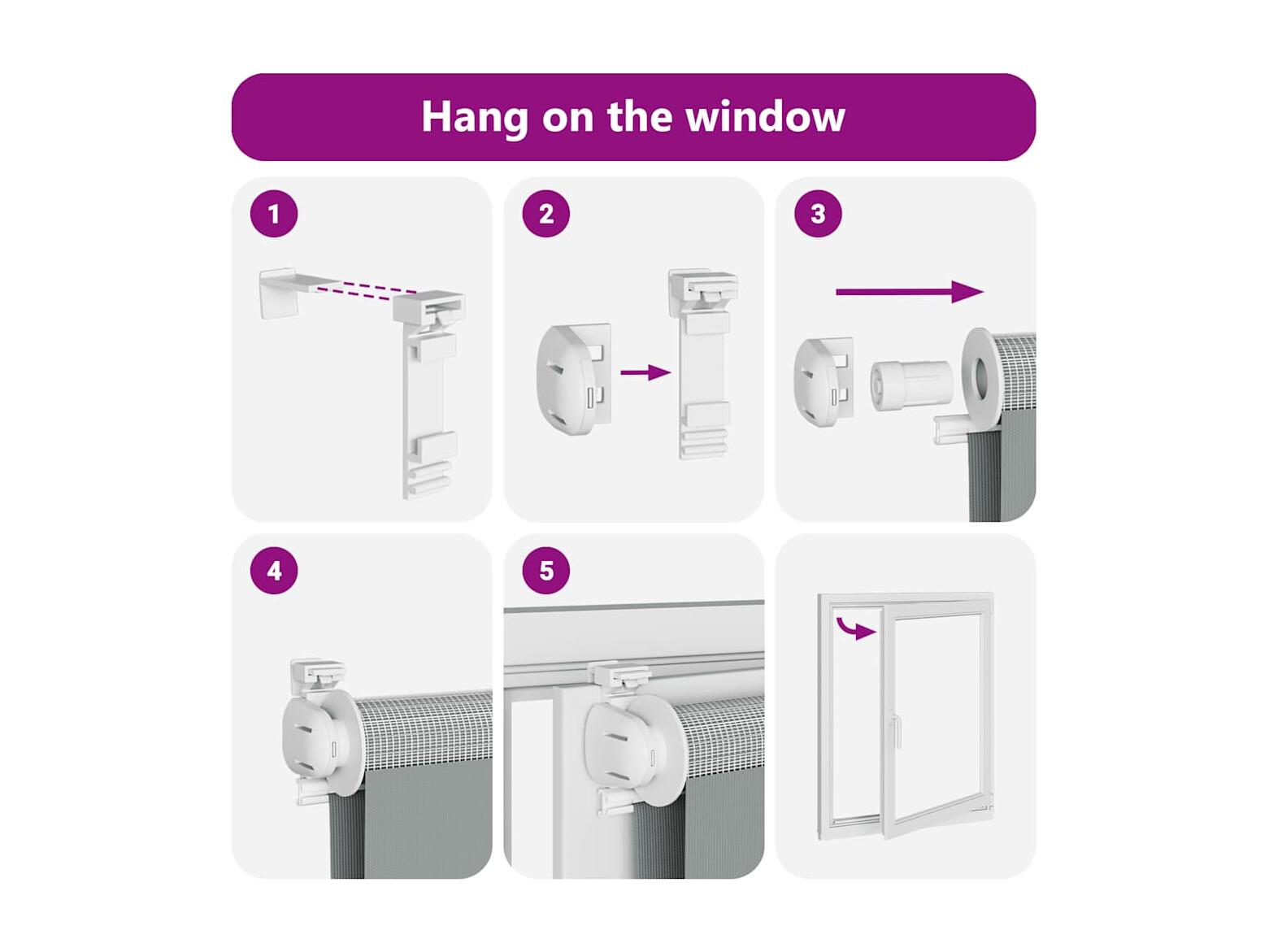 Hang on the window

1

2

3

4

5