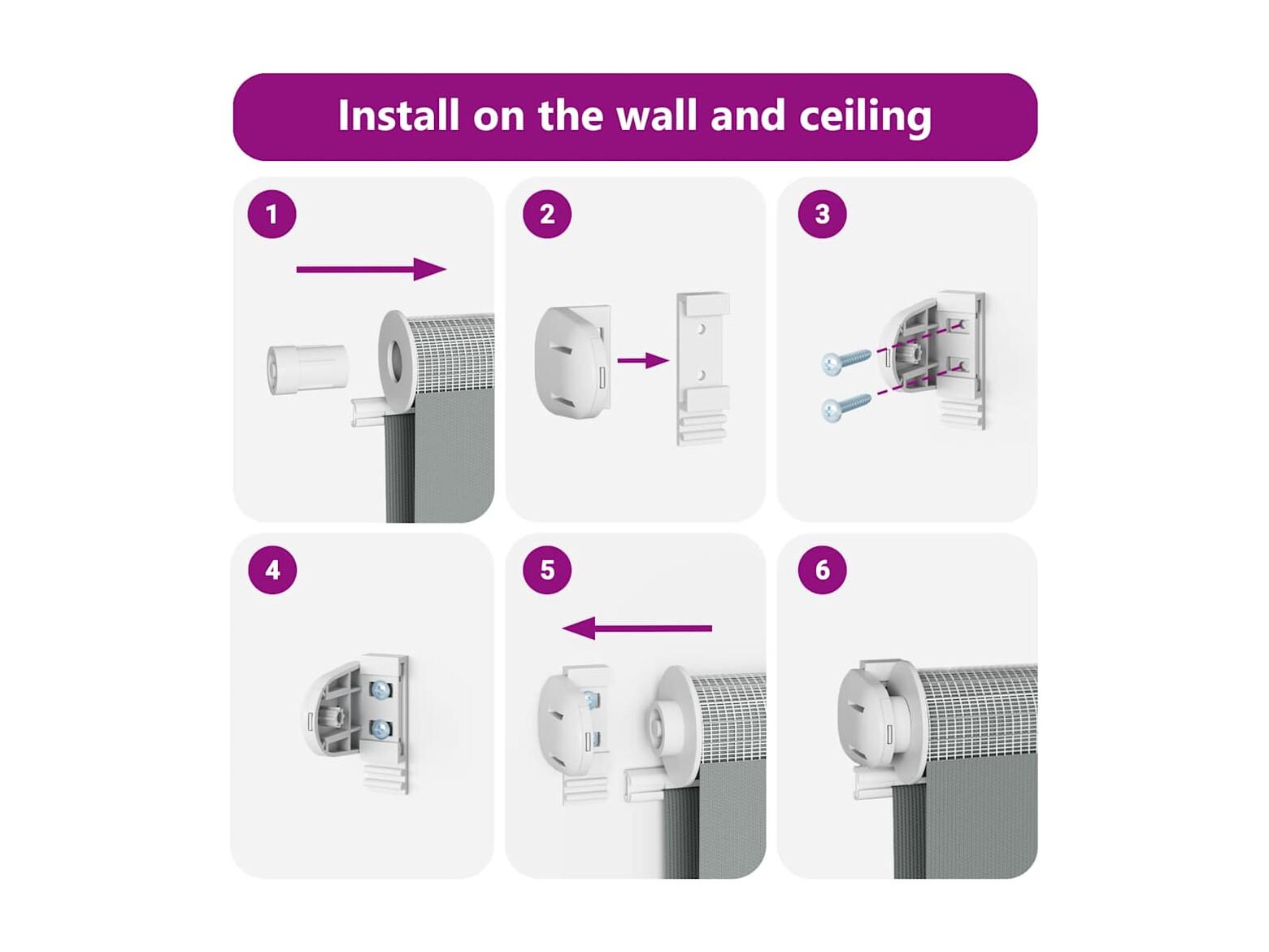 Install on the wall and ceiling

1

2

3

4

5

6