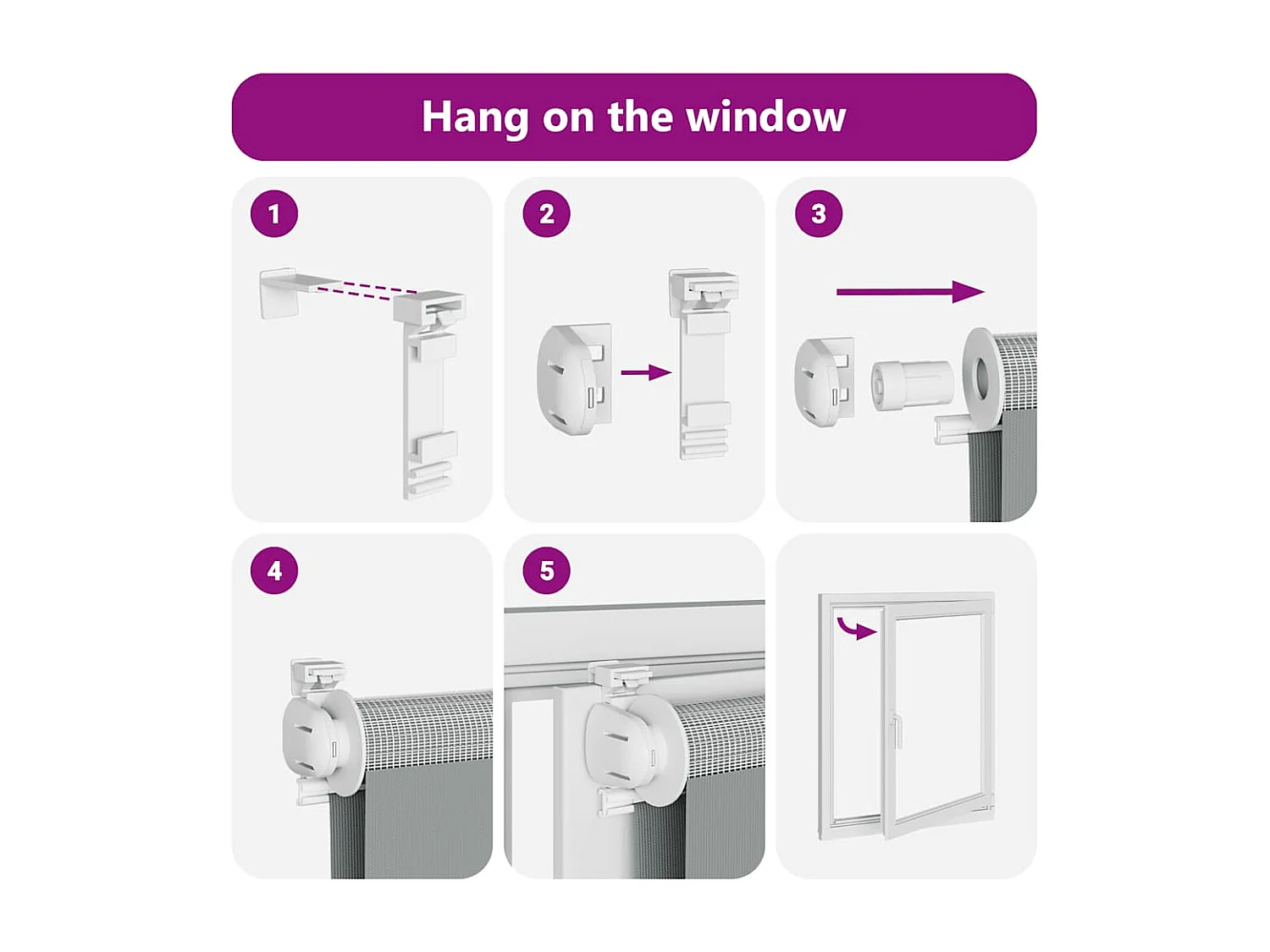 Hang on the window

1

2

3

4

5