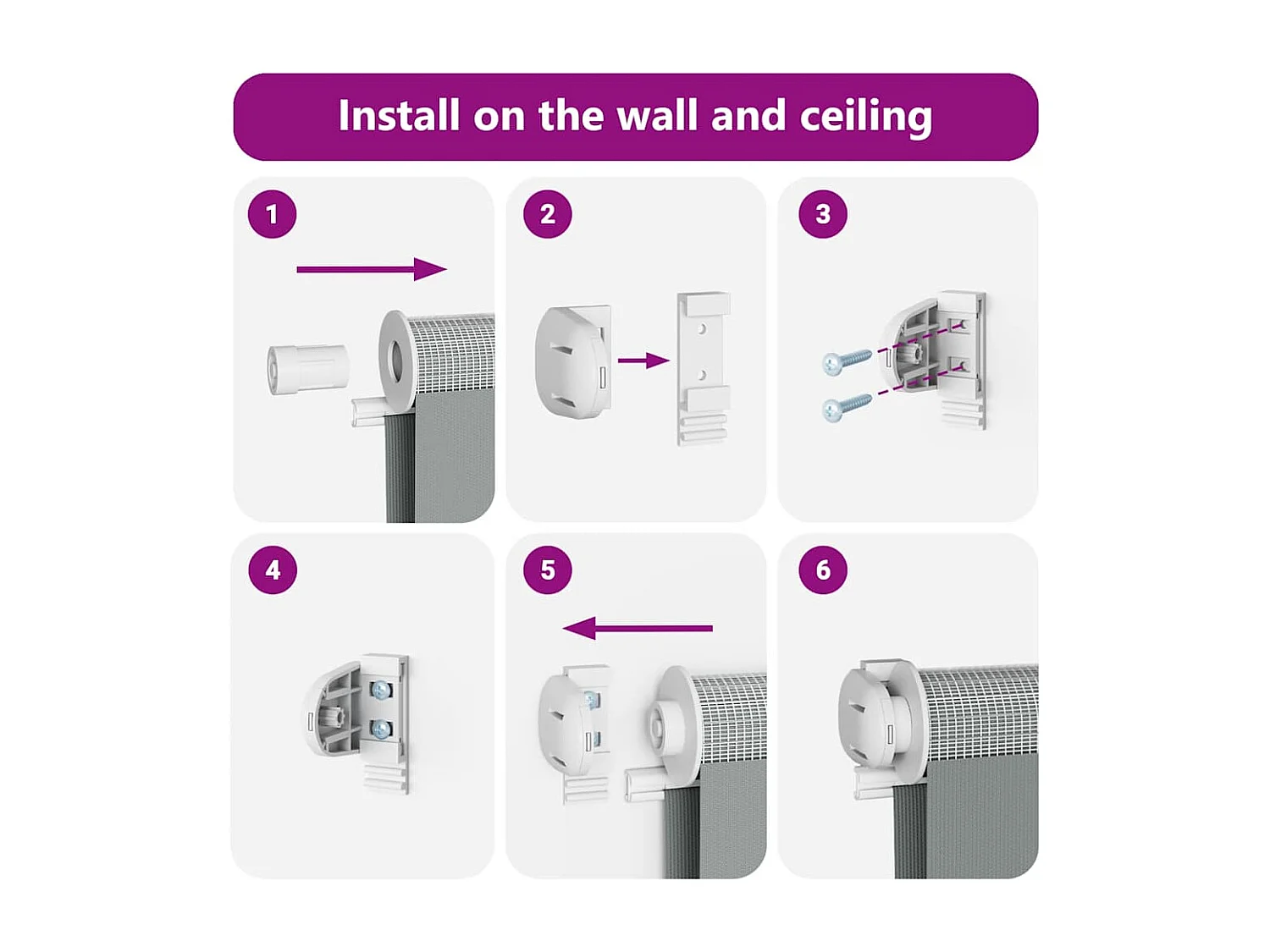 Install on the wall and ceiling

1

2

3

4

5

6