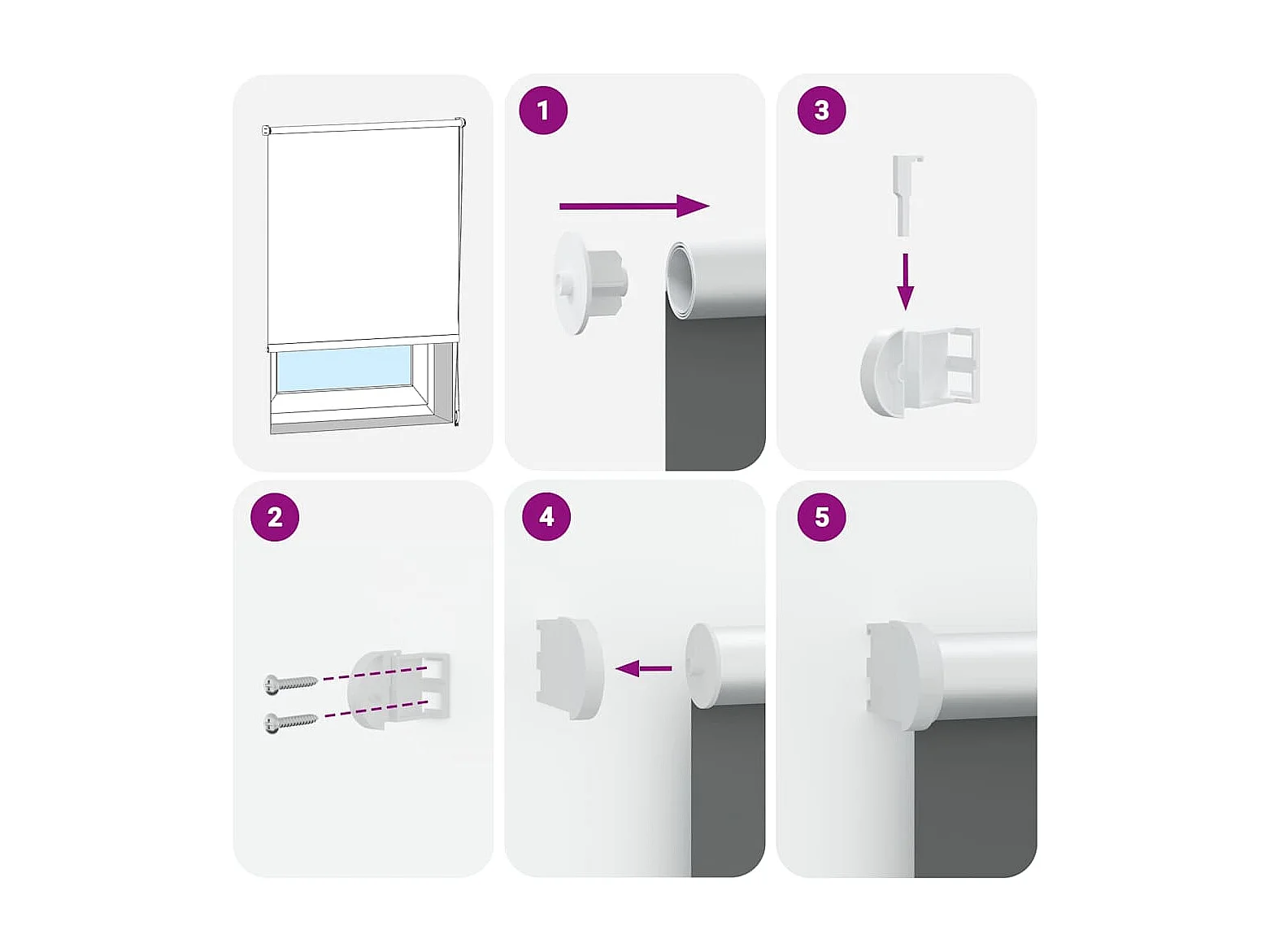 1

3

2

4

5