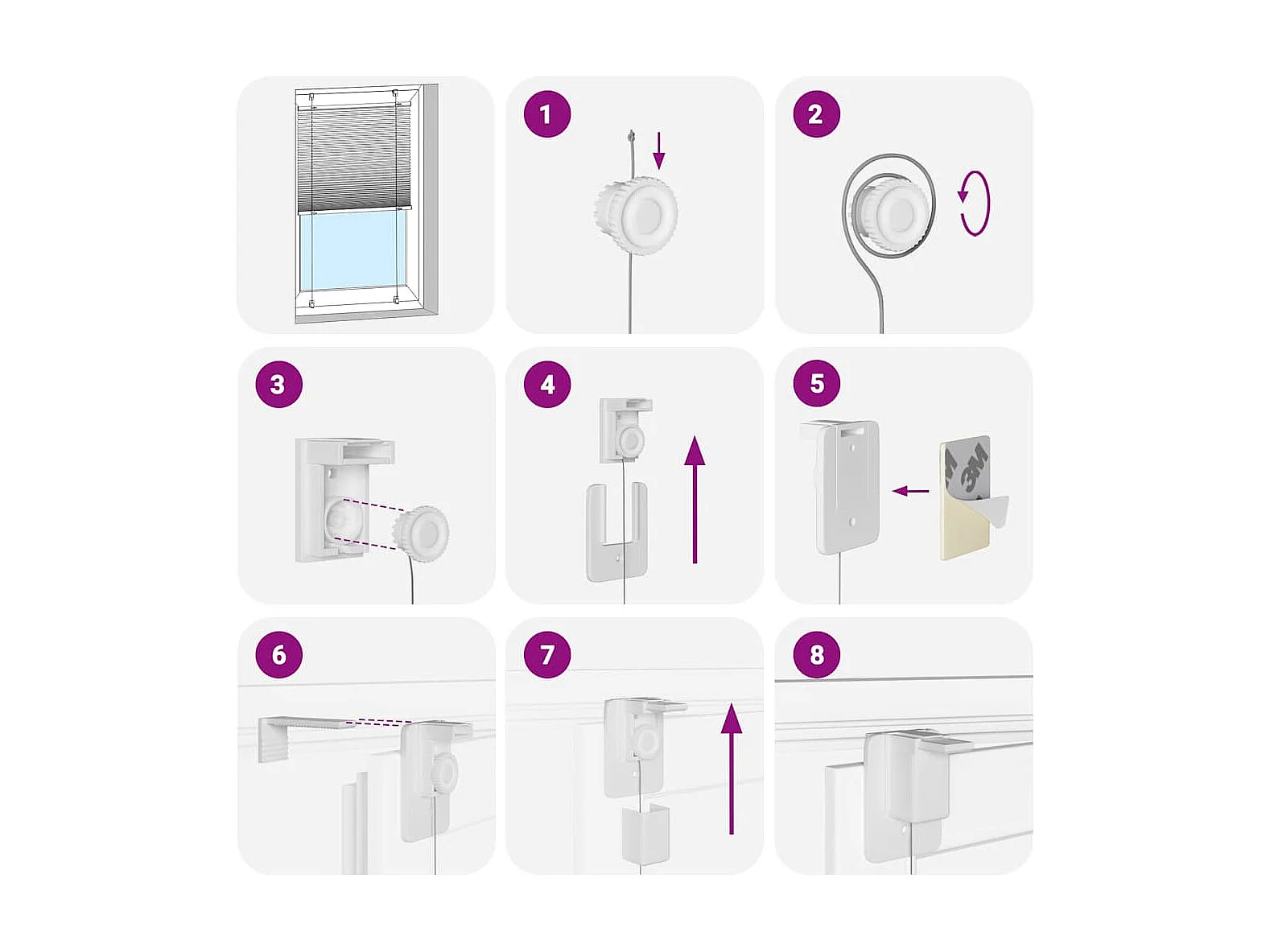 1

2

3

4

5

3M

6

7

8