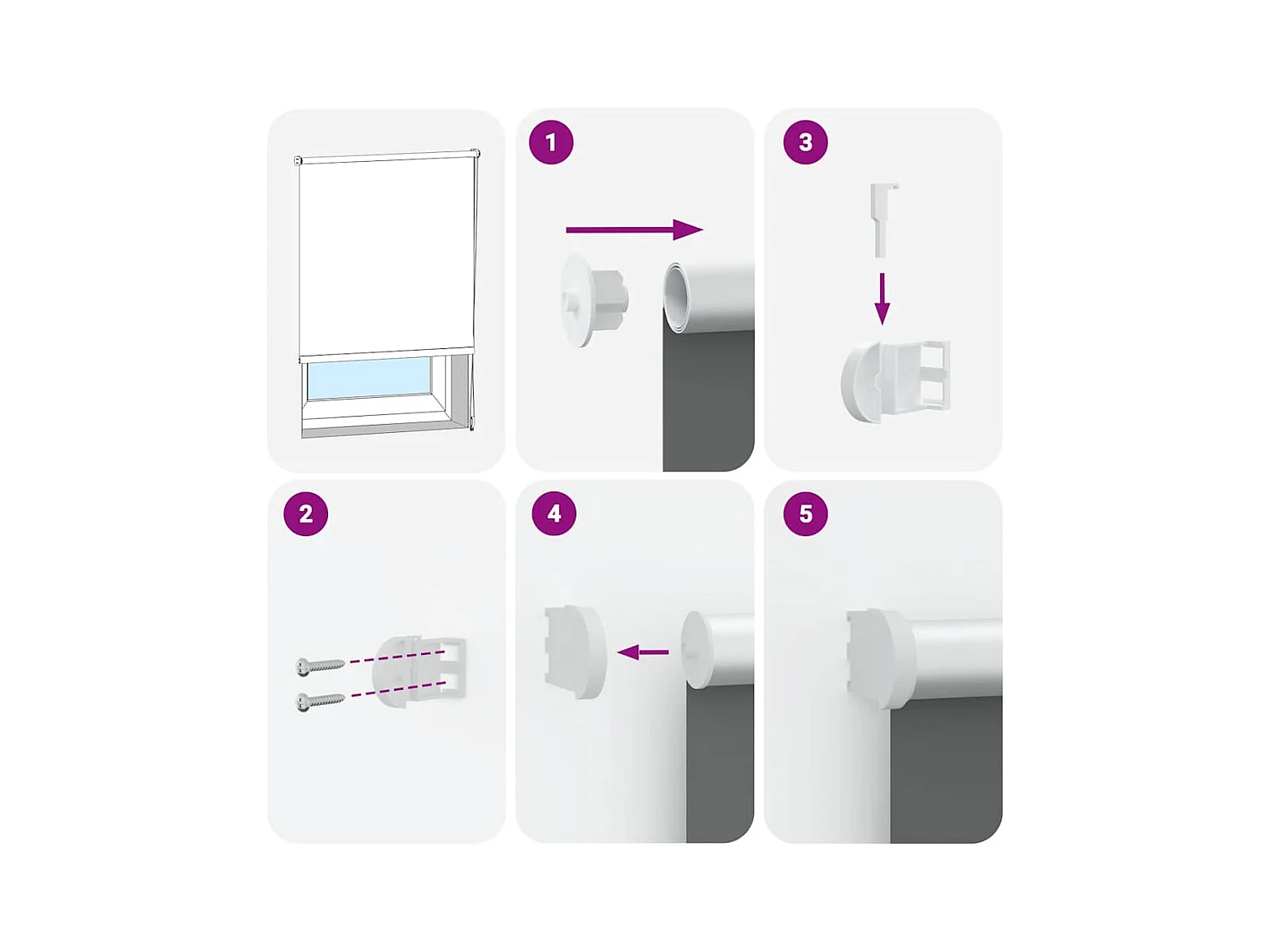 1

3

2

4

5