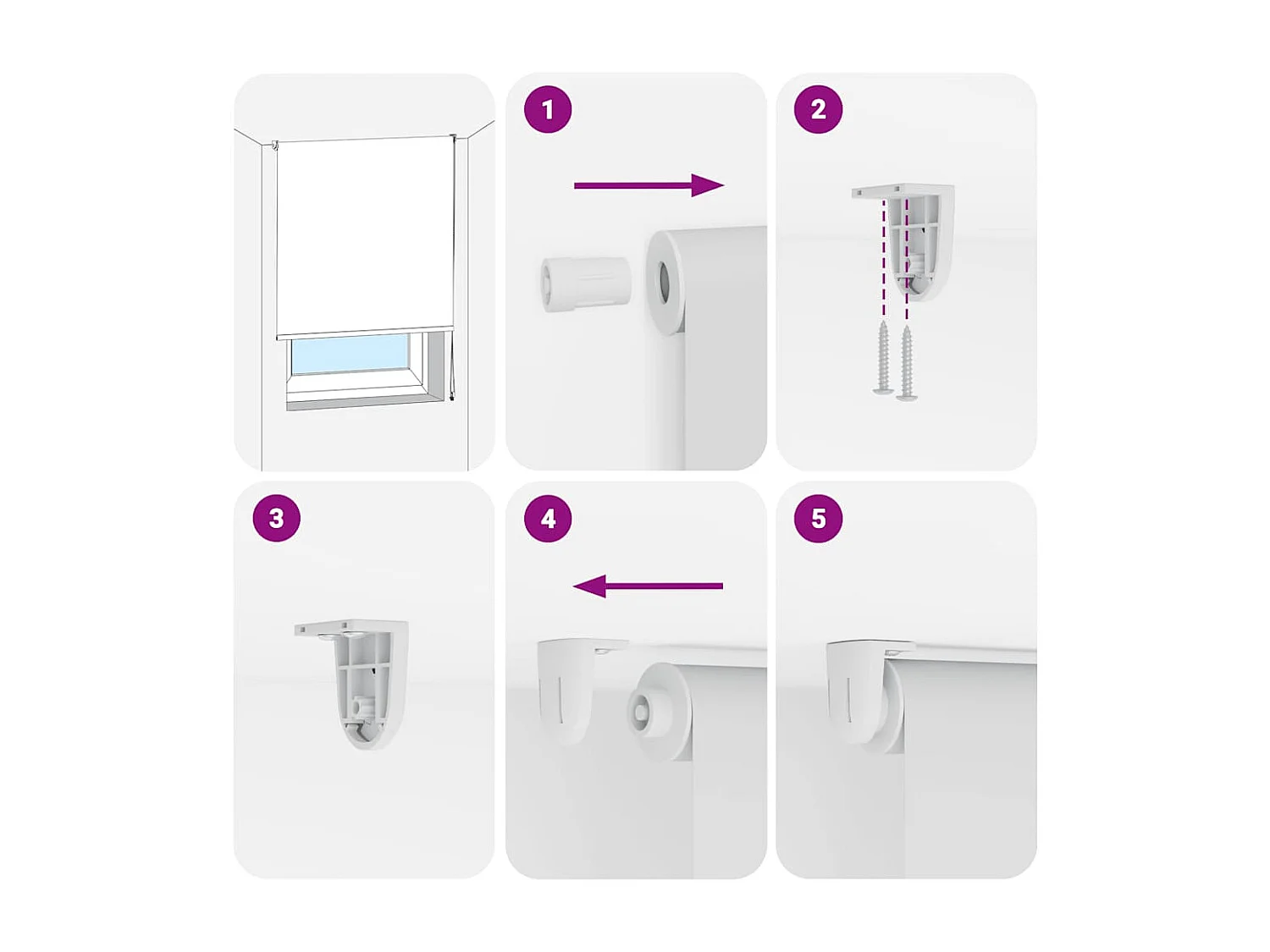 1

2

3

4

5