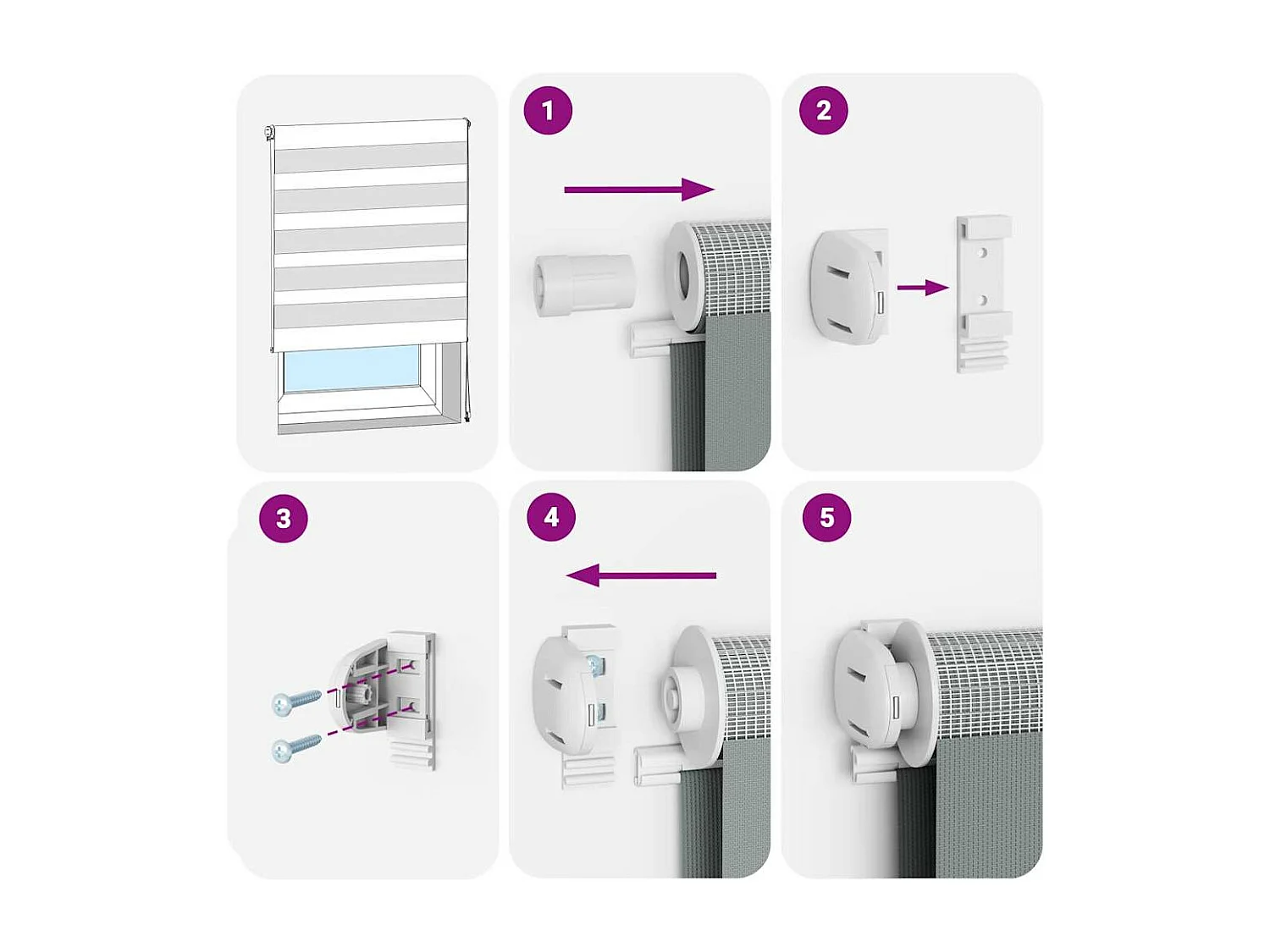 1

2

3

4

5