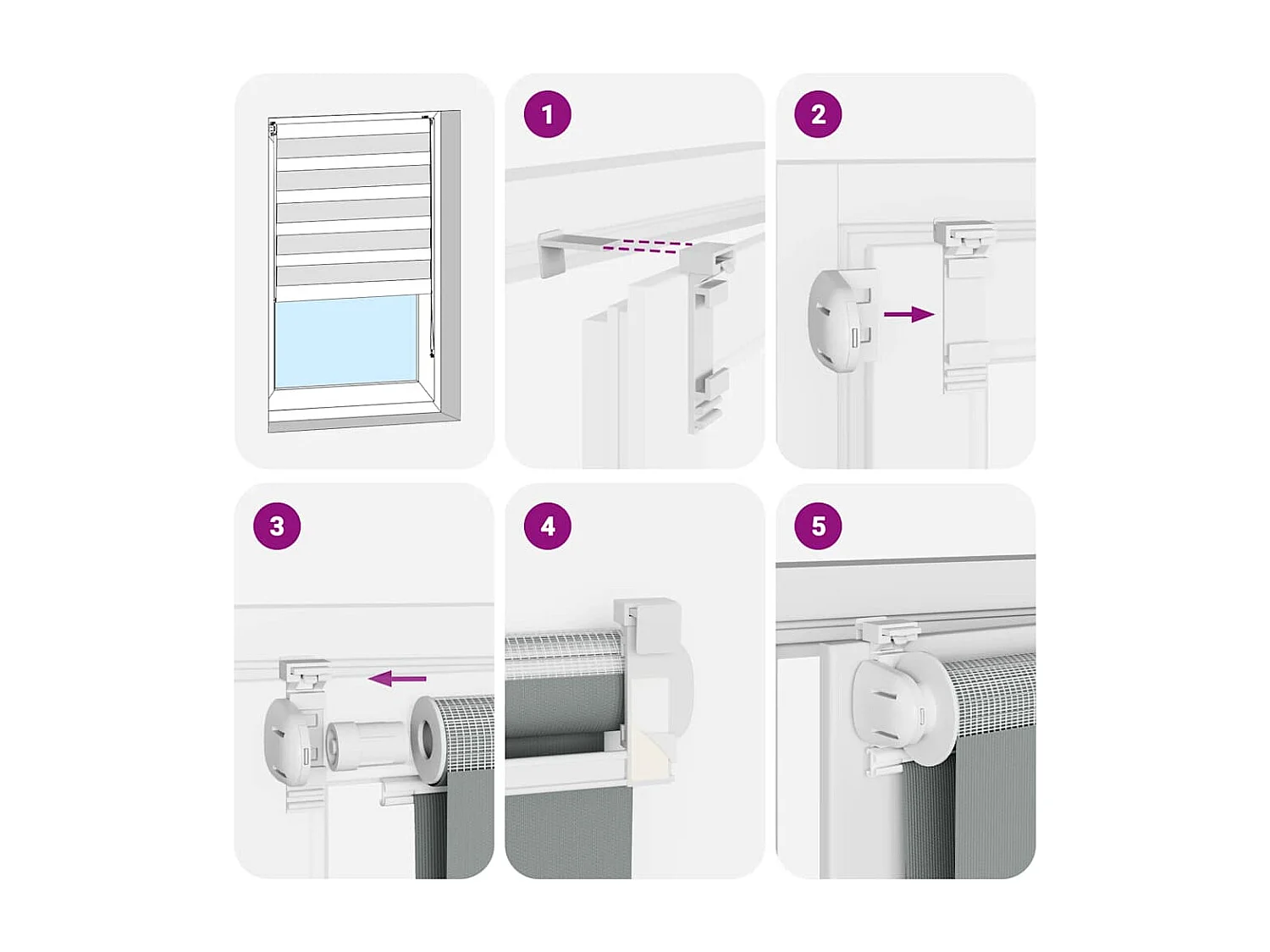 1

2

3

4

5