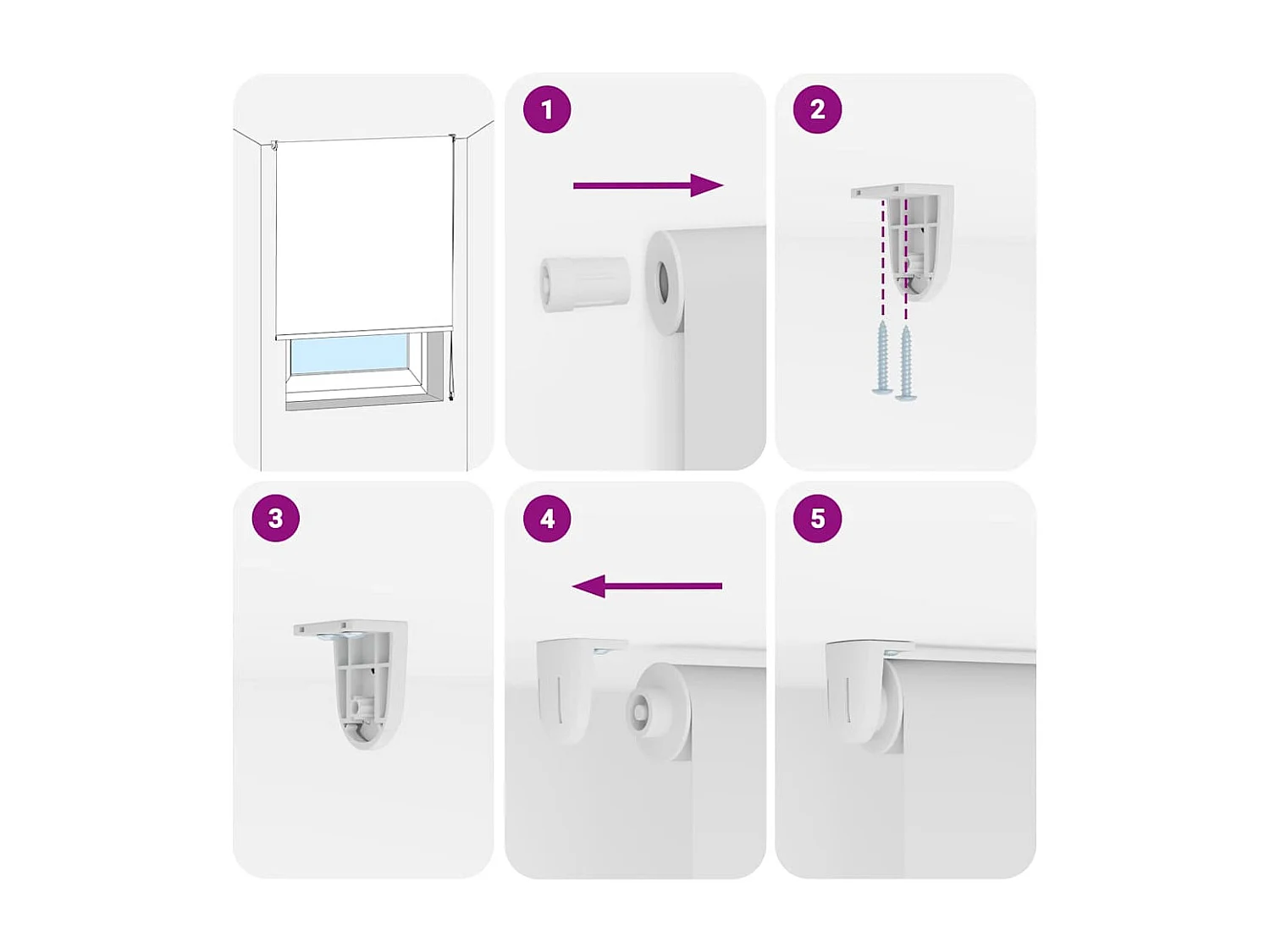 1

2

3

4

5