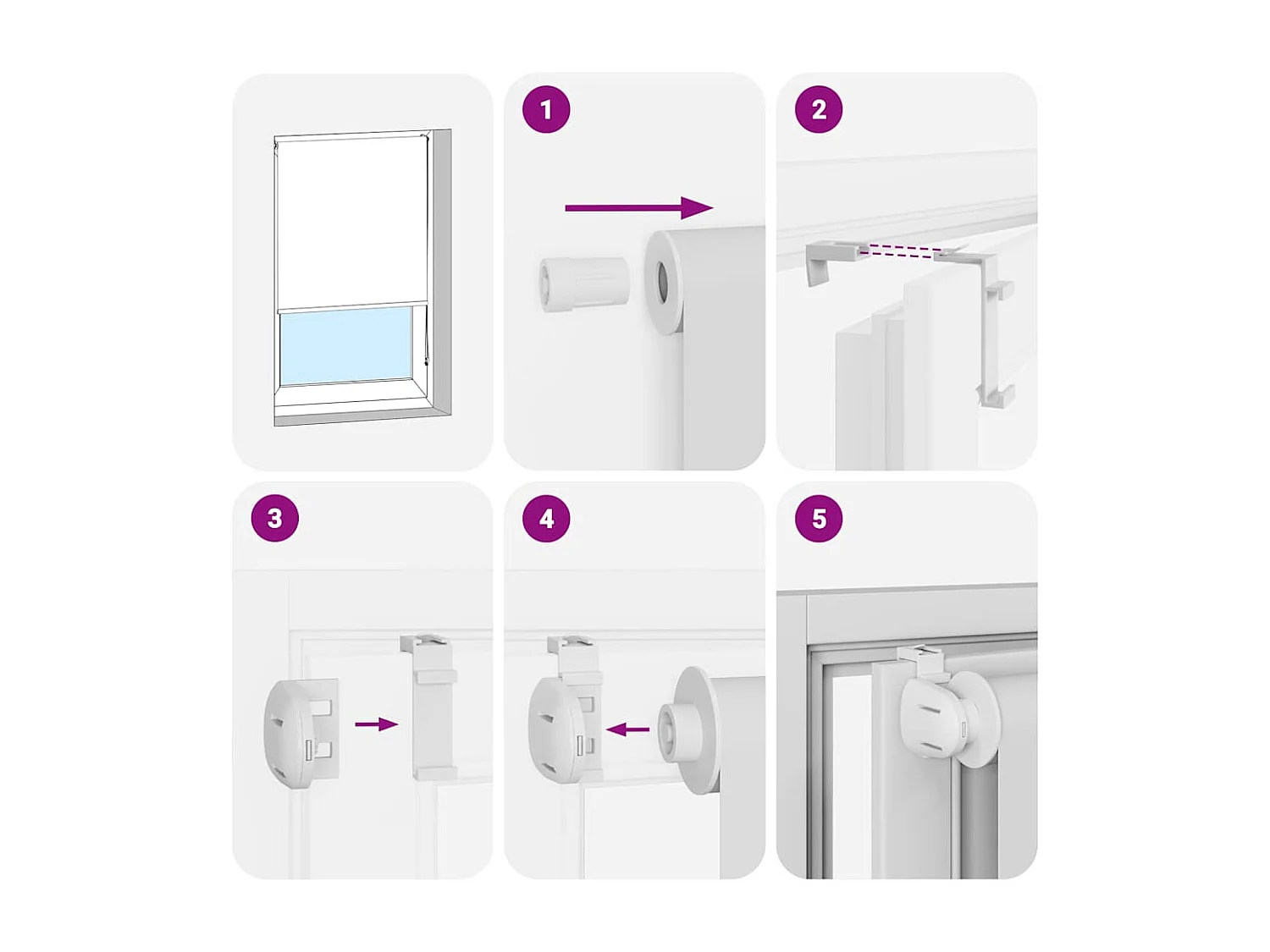 1

2

3

4

5