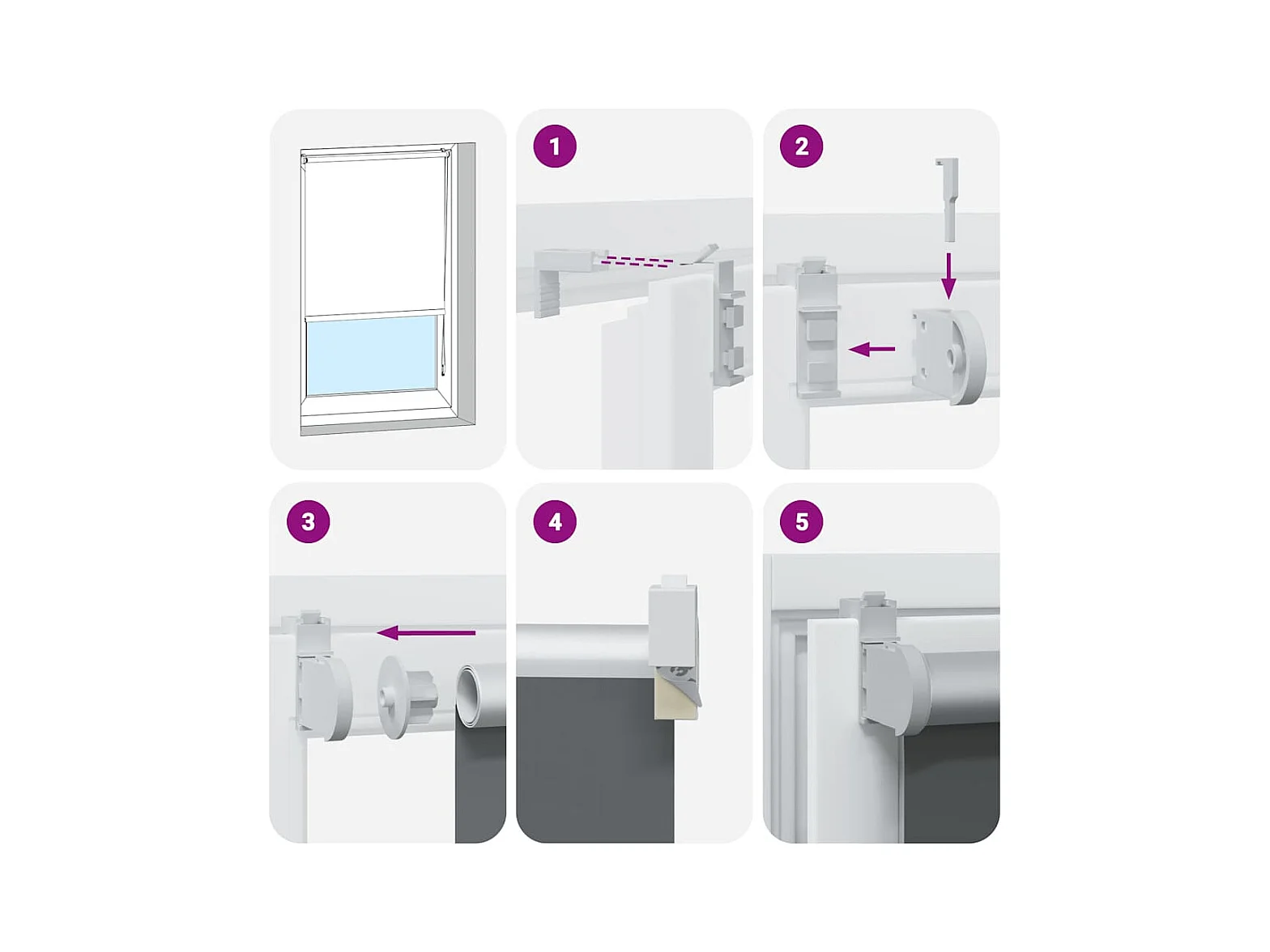 1

2

3

4

5