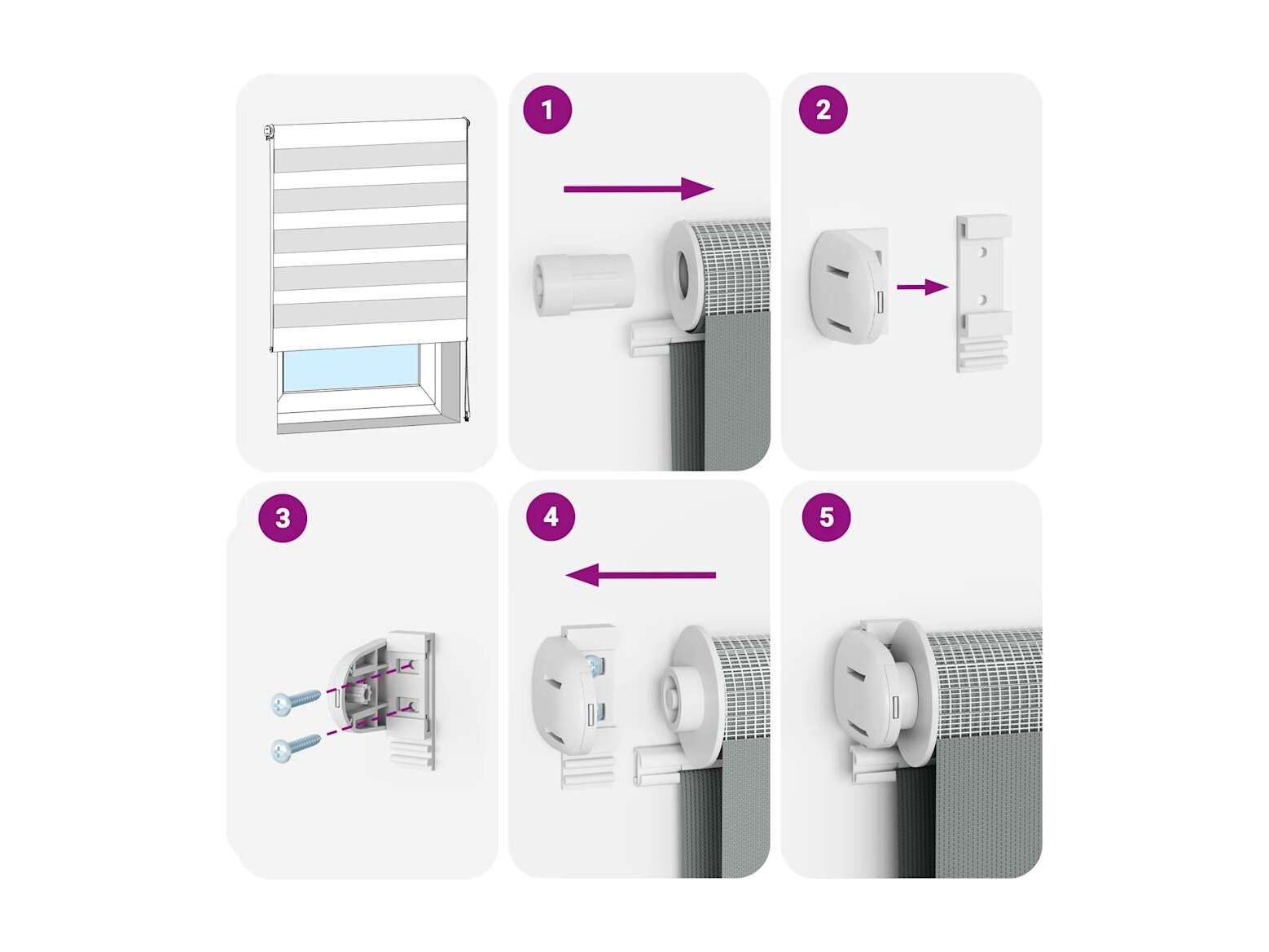 1

2

3

4

5