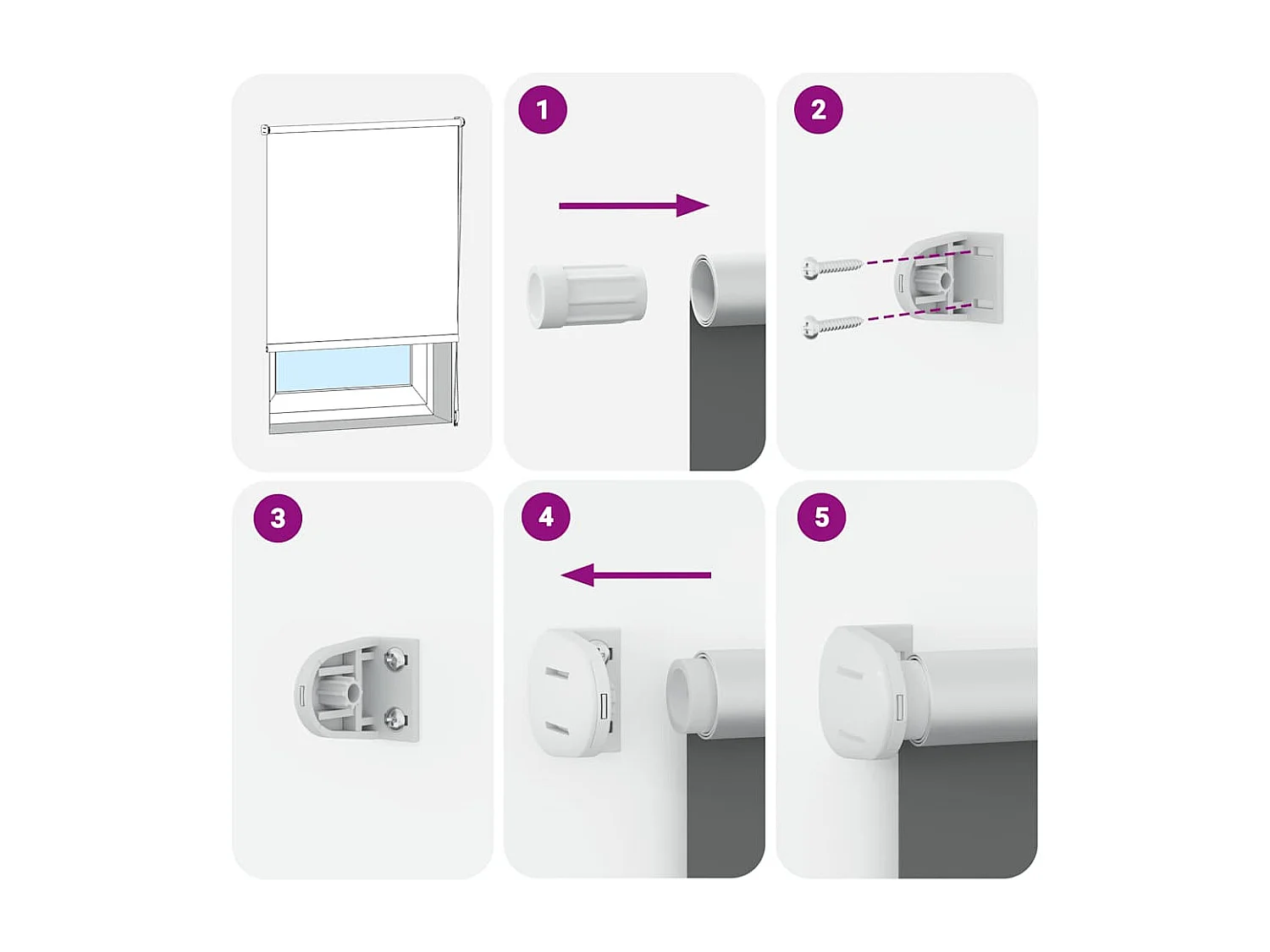 1

2

3

4

5