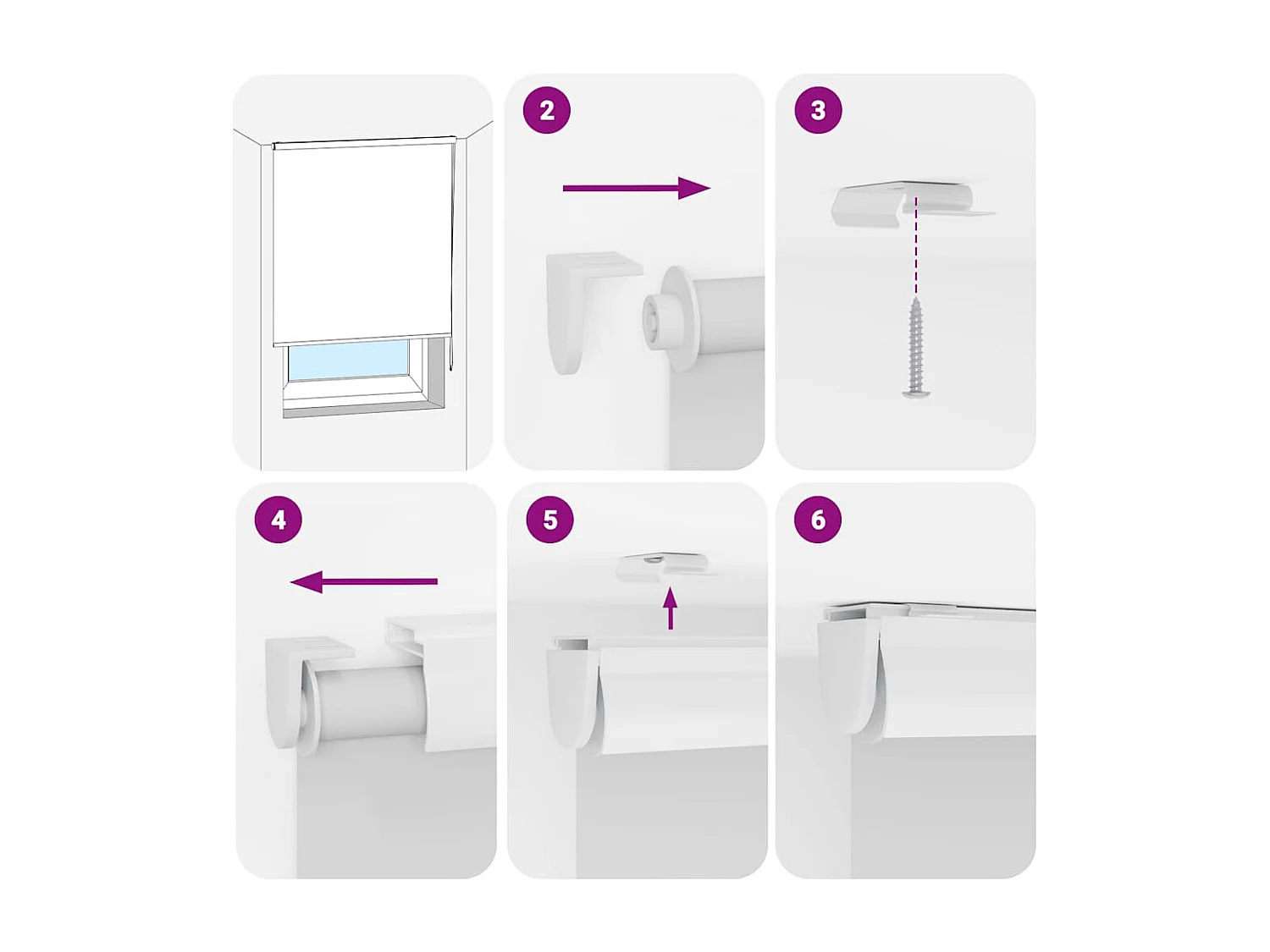 2

3

4

5

6