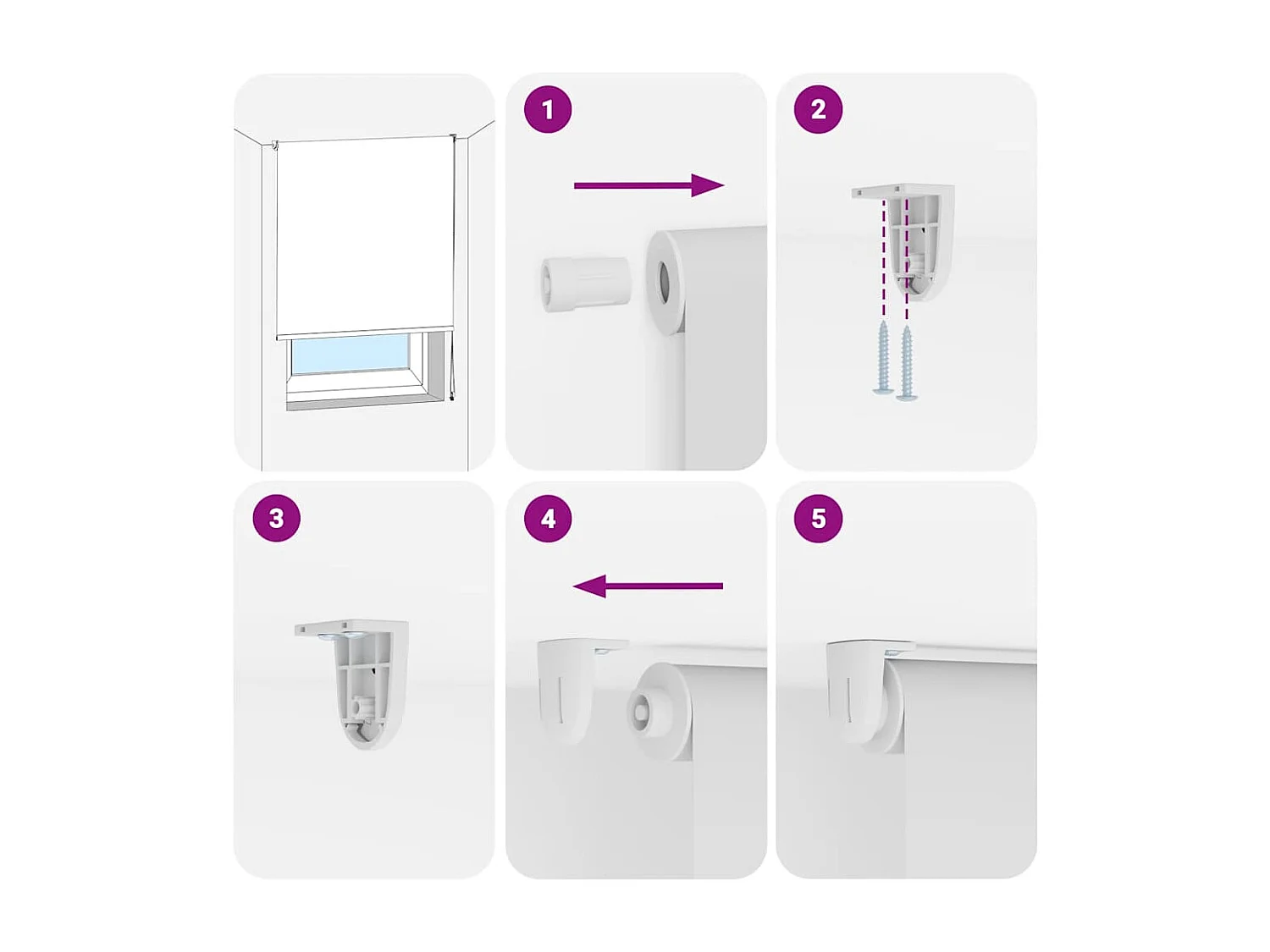 1

2

3

4

5