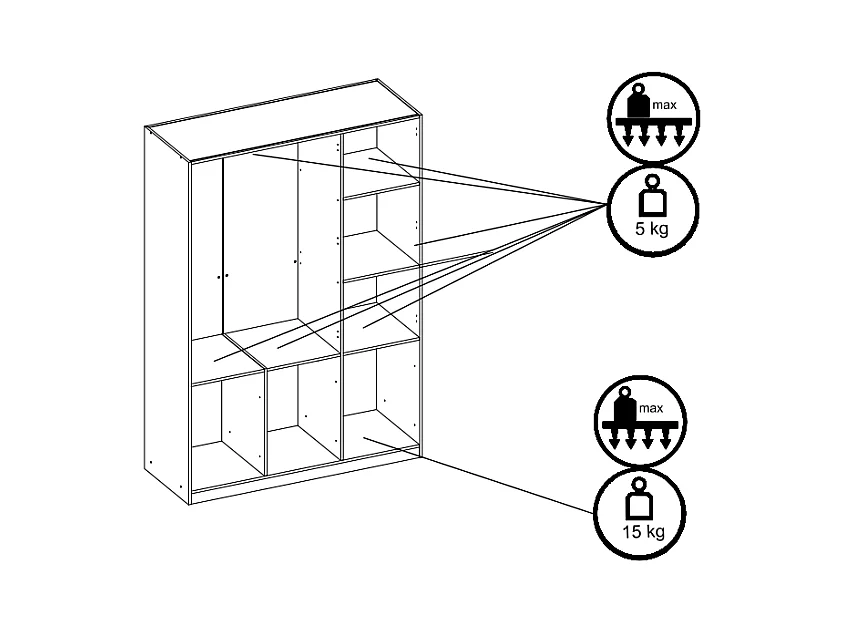 max

5 kg

max

15 kg