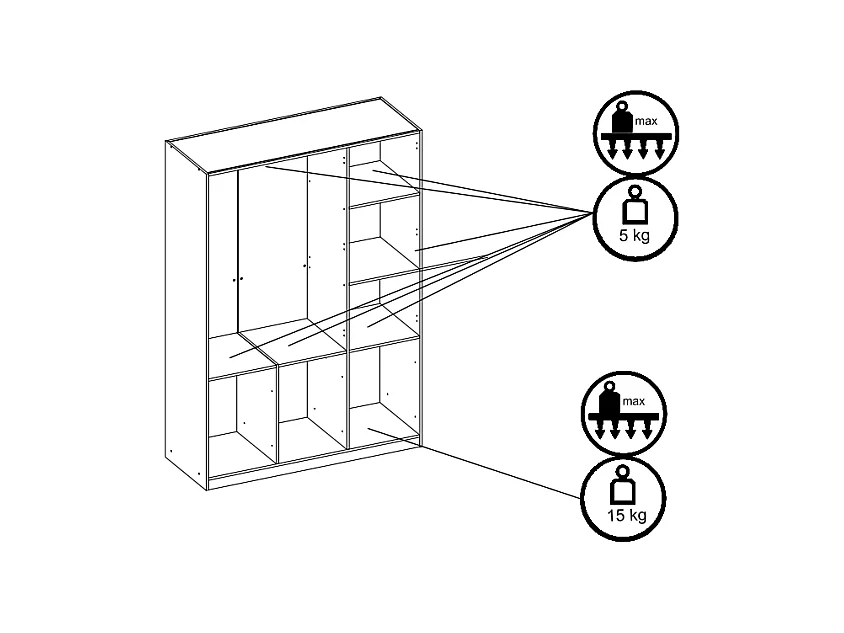 max
5 kg
max
15 kg