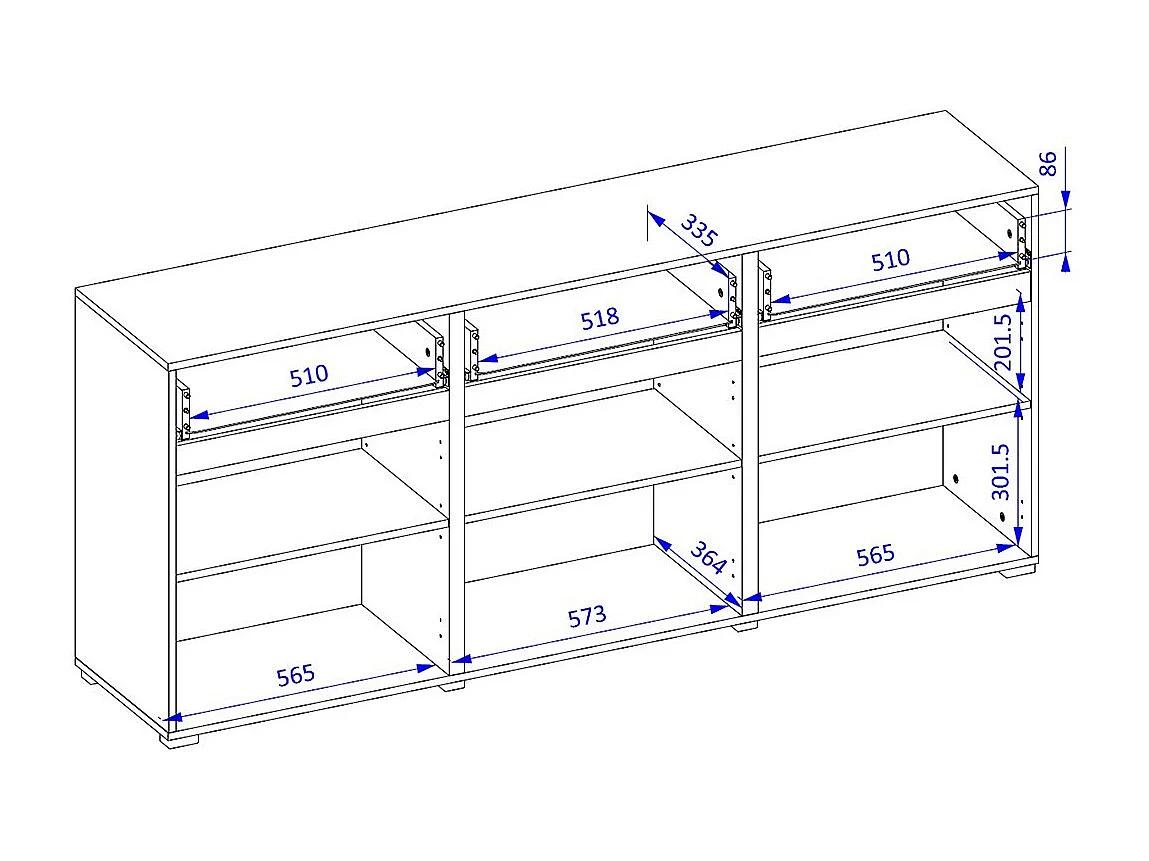 86
335
510
518
510
201.5
301.5
364
565
573
565