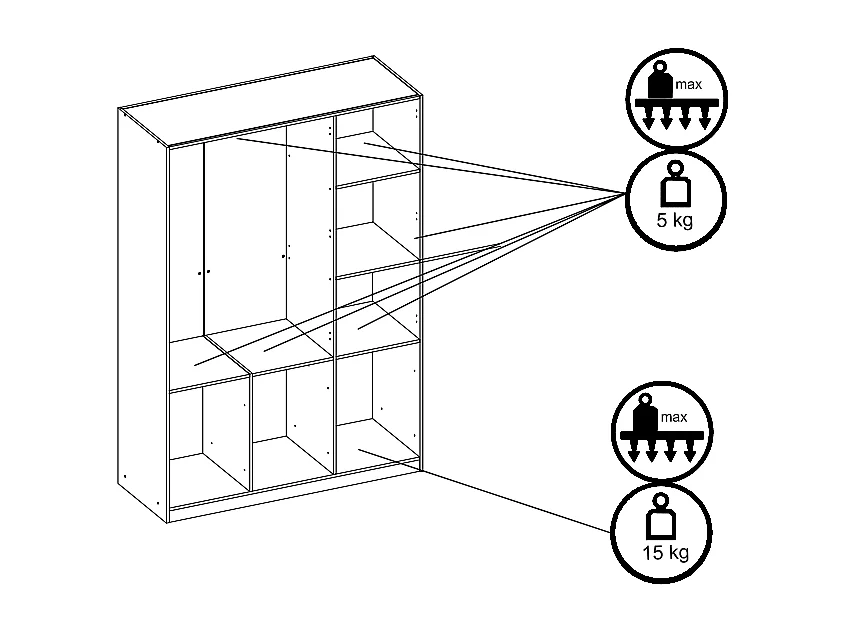 max

5 kg

max

15 kg