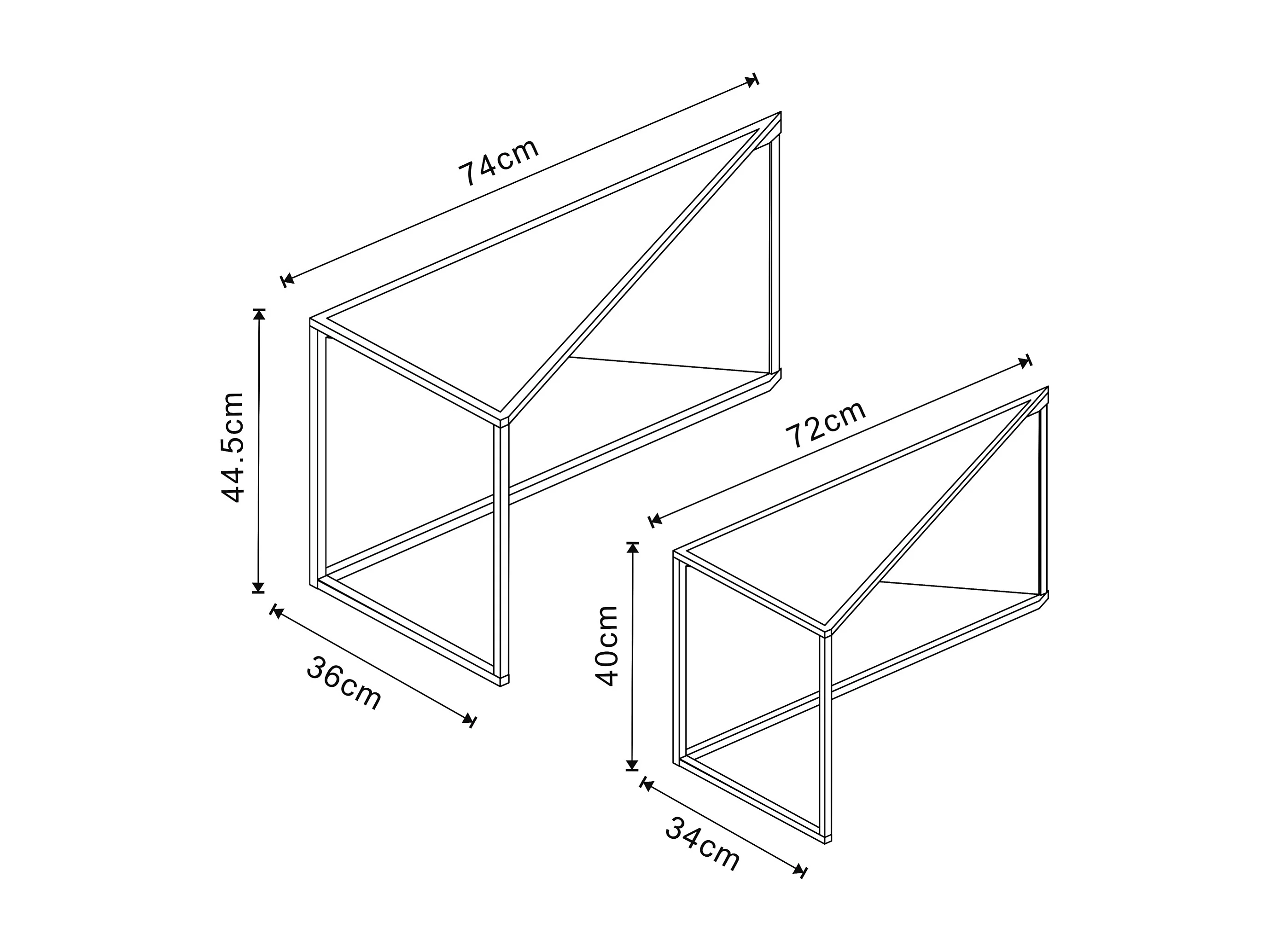 74cm

44.5cm

36cm

72cm

40cm

34cm