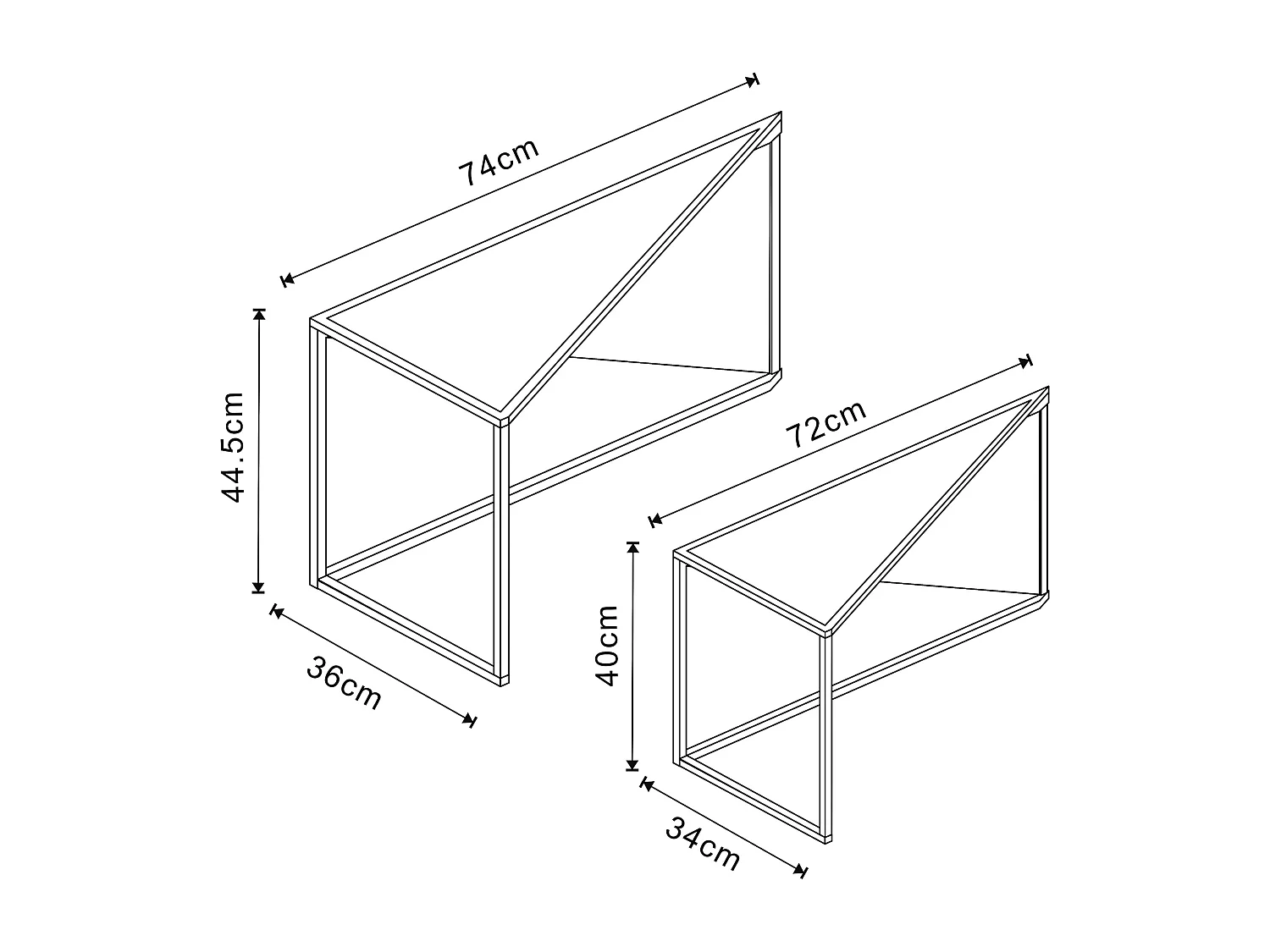 74cm

44.5cm

36cm

72cm

40cm

34cm