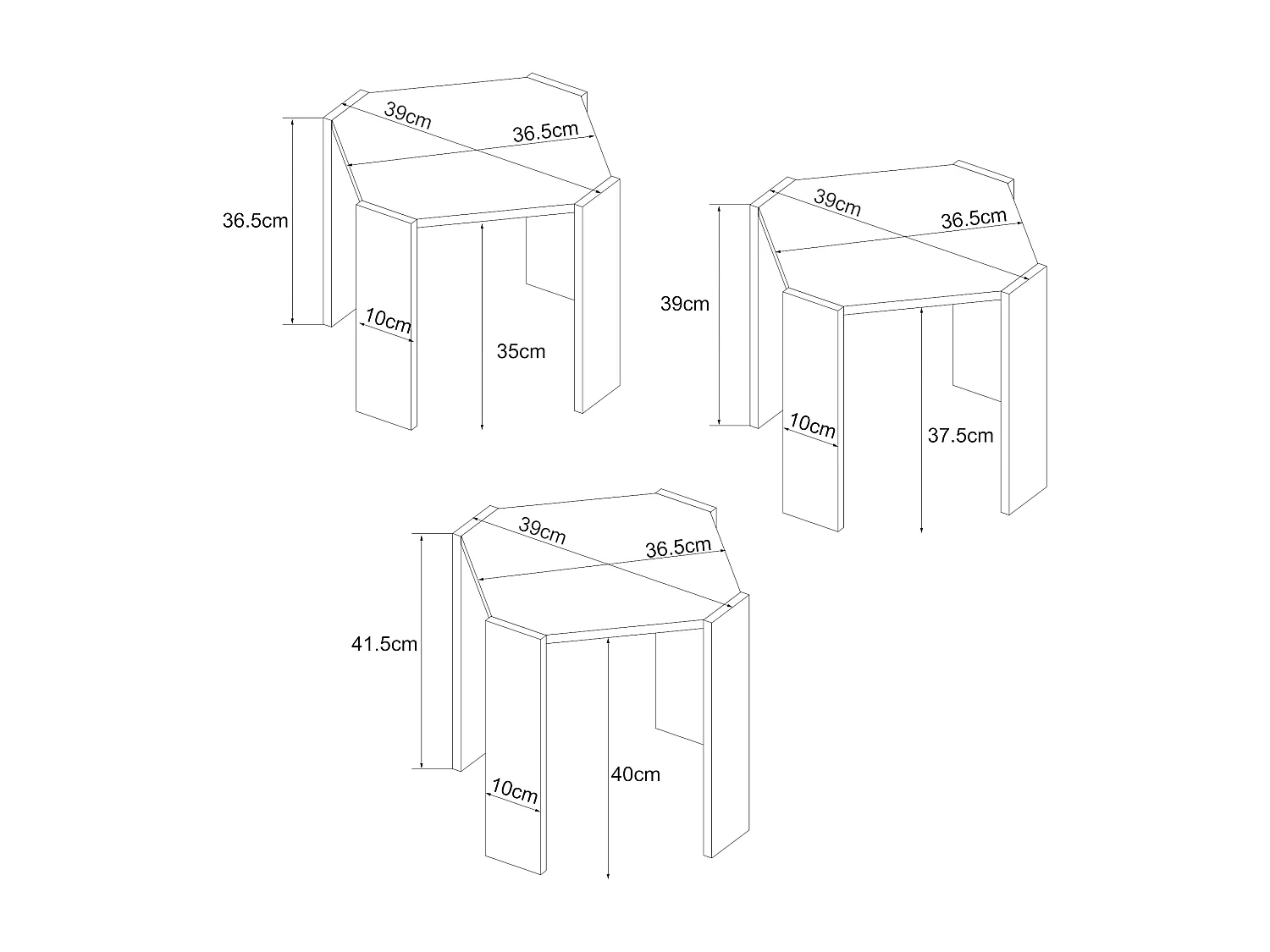 39cm
36.5cm
36.5cm
10cm
35cm

39cm
36.5cm
39cm
10cm
37.5cm

39cm
36.5cm
41.5cm
10cm
40cm