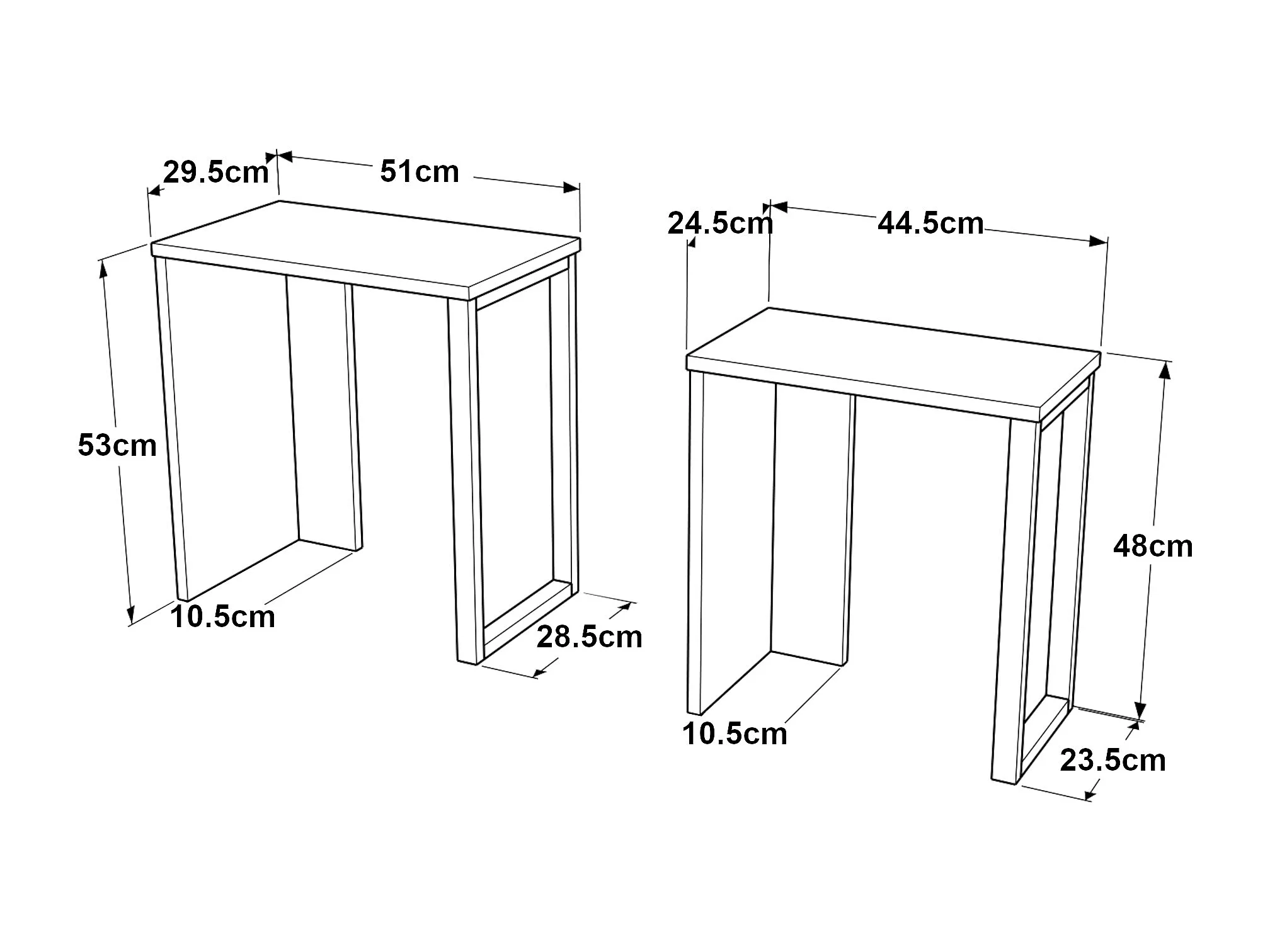 29.5cm
51cm
53cm
10.5cm
28.5cm

24.5cm
44.5cm
48cm
10.5cm
23.5cm