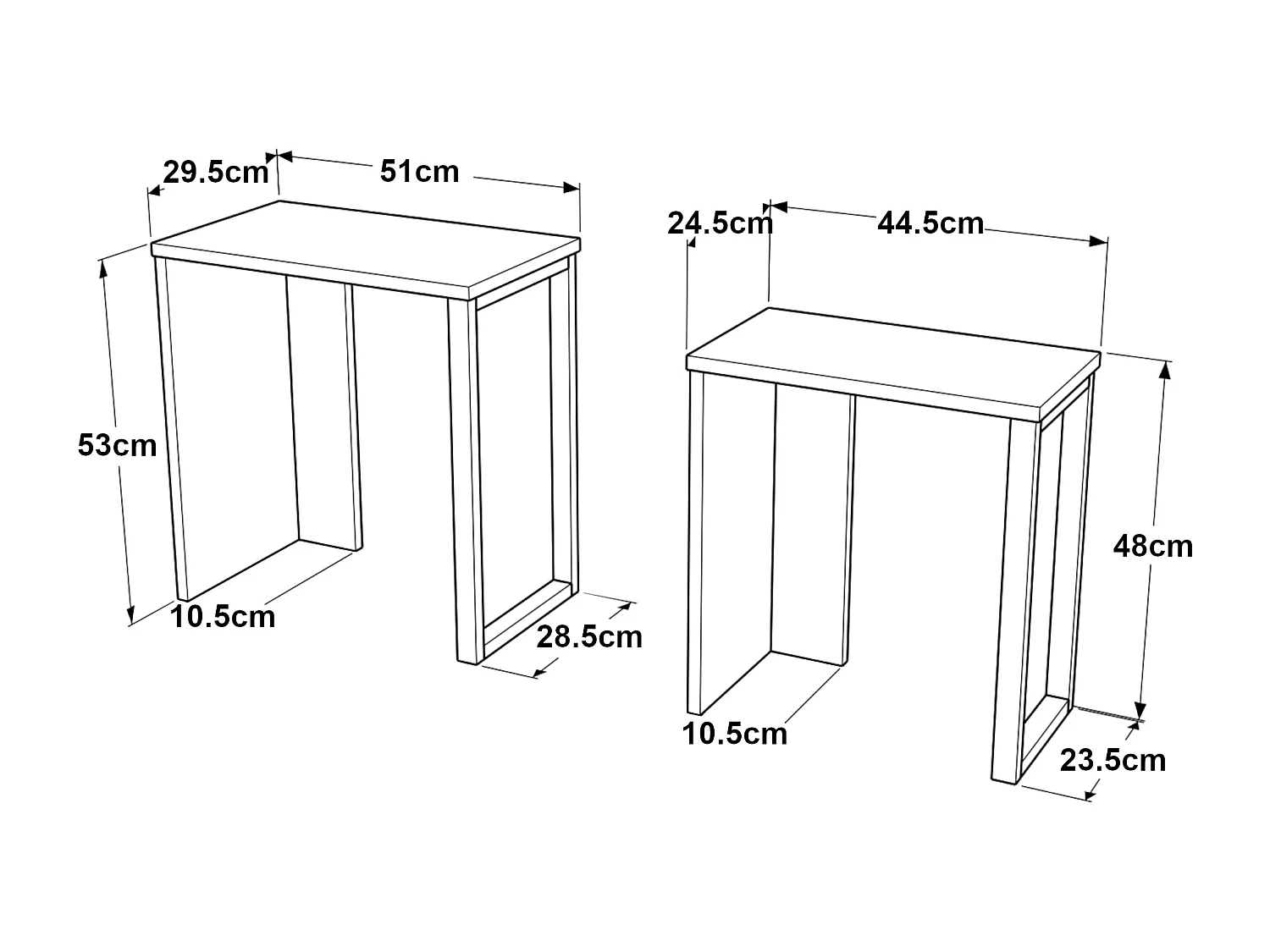 29.5cm
51cm
53cm
10.5cm
28.5cm
24.5cm
44.5cm
48cm
10.5cm
23.5cm