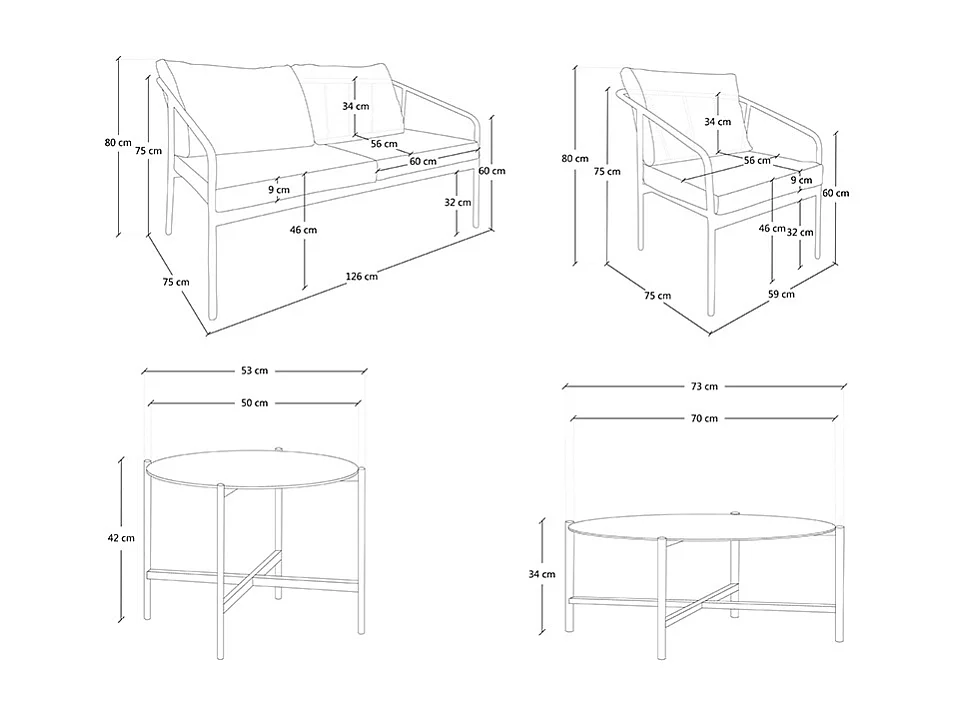 80 cm
75 cm
34 cm
56 cm
60 cm
60 cm
9 cm
32 cm
46 cm
75 cm
126 cm

80 cm
75 cm
34 cm
56 cm
9 cm
60 cm
46 cm
32 cm
75 cm
59 cm

53 cm
50 cm
42 cm

73 cm
70 cm
34 cm