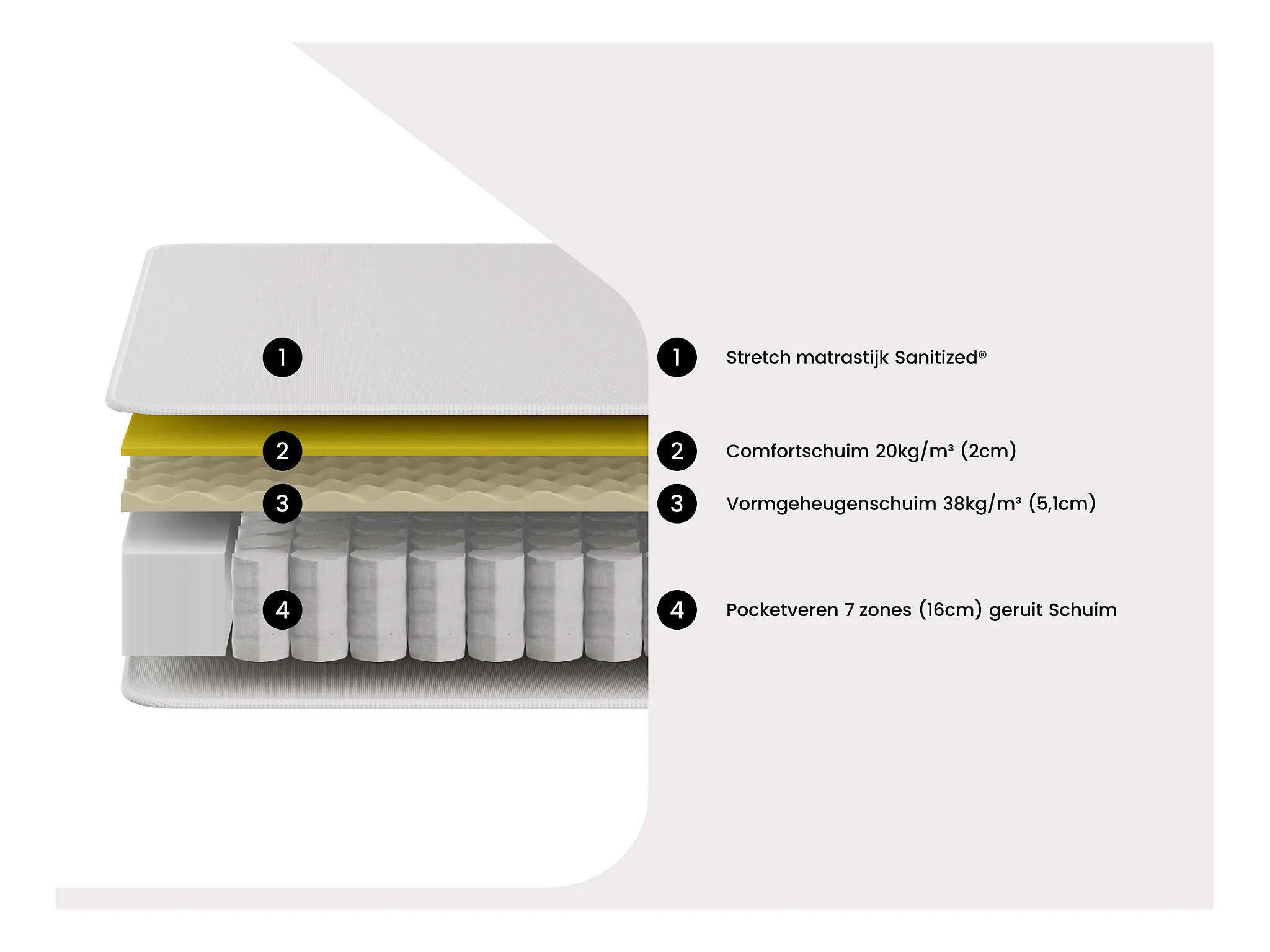 1
2
3
4

1 Stretch matrastijk Sanitized®

2 Comfortschuim 20kg/m³ (2cm)

3 Vormgeheugenschuim 38kg/m³ (5,1cm)

4 Pocketveren 7 zones (16cm) geruit Schuim