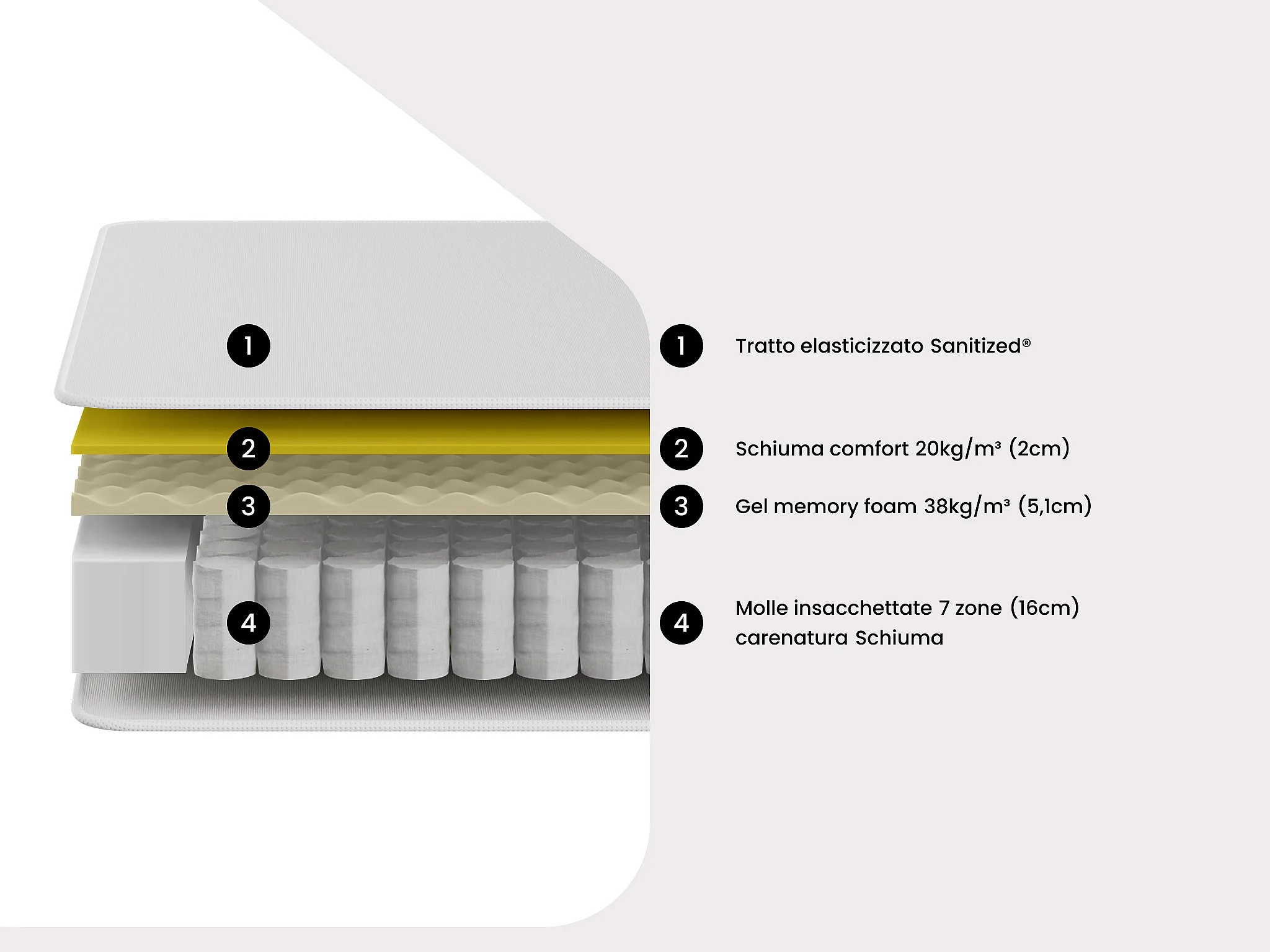 1

2

3

4

1 Tratto elasticizzato Sanitized®

2 Schiuma comfort 20kg/m³ (2cm)

3 Gel memory foam 38kg/m³ (5,1cm)

4 Molle insacchettate 7 zone (16cm) carenatura Schiuma