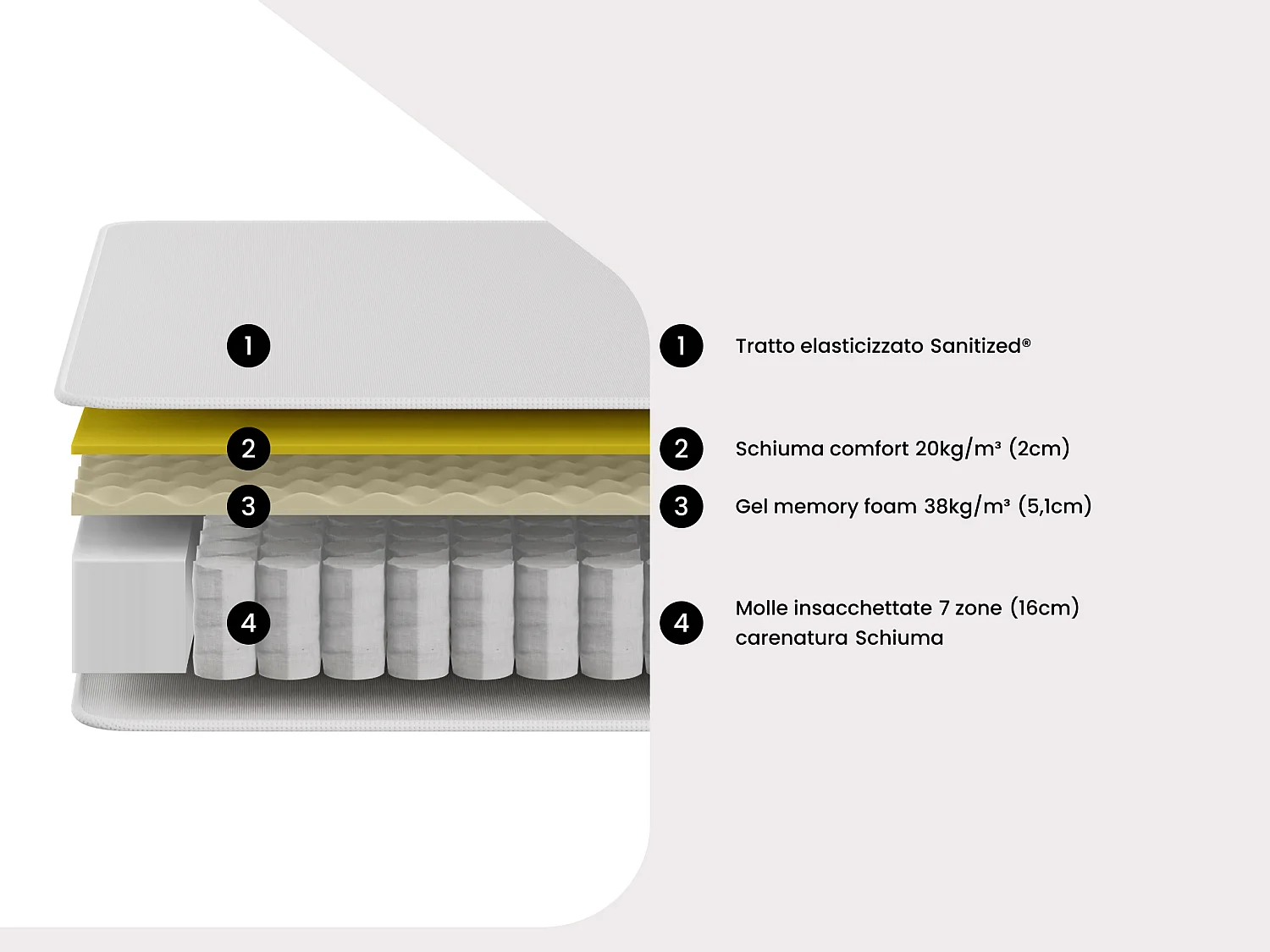 1

2

3

4

1 Tratto elasticizzato Sanitized®

2 Schiuma comfort 20kg/m³ (2cm)

3 Gel memory foam 38kg/m³ (5,1cm)

4 Molle insacchettate 7 zone (16cm) carenatura Schiuma