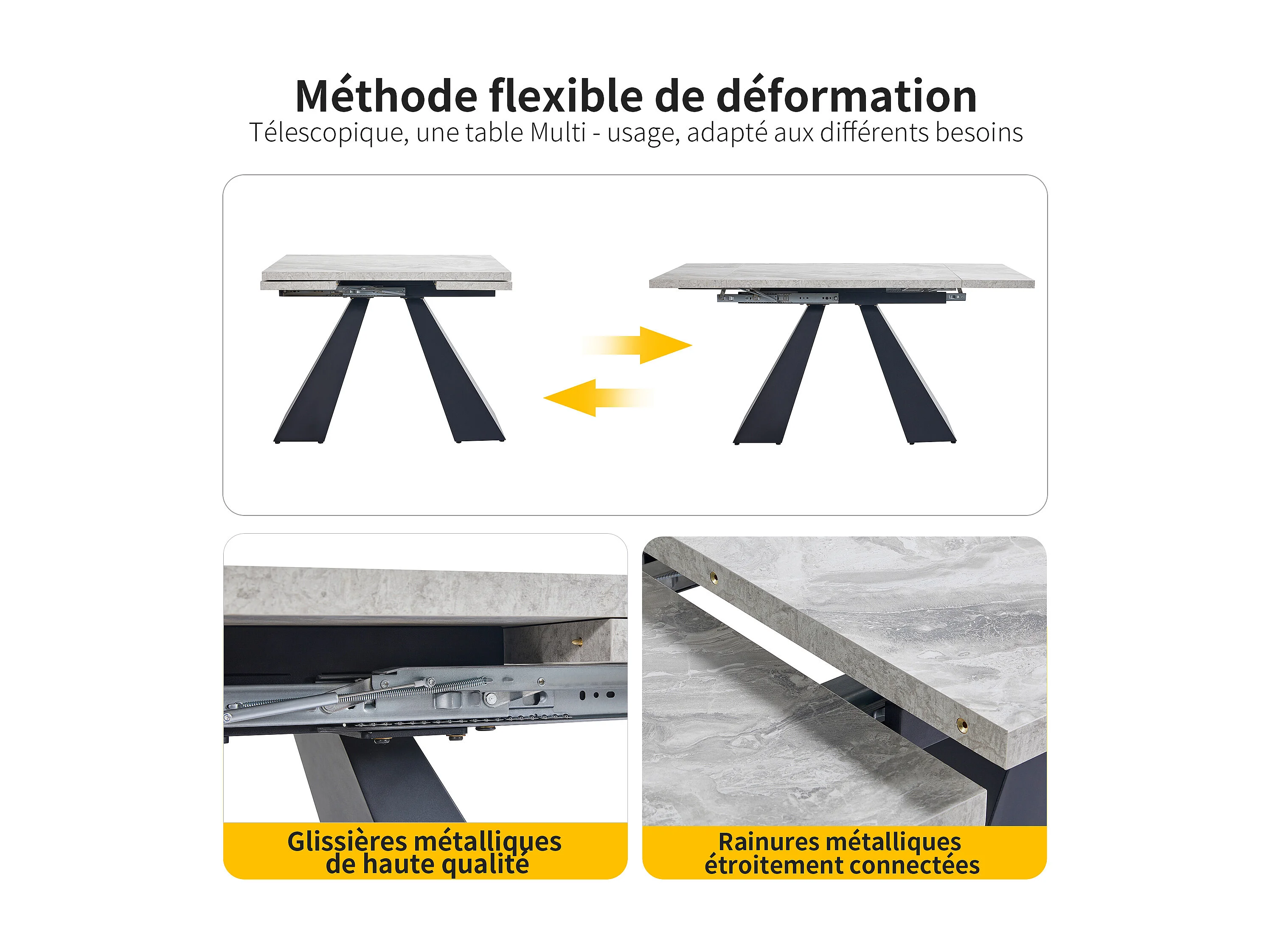 Méthode flexible de déformation
Télescopique, une table Multi - usage, adapté aux différents besoins

Glissières métalliques de haute qualité

Rainures métalliques étroitement connectées