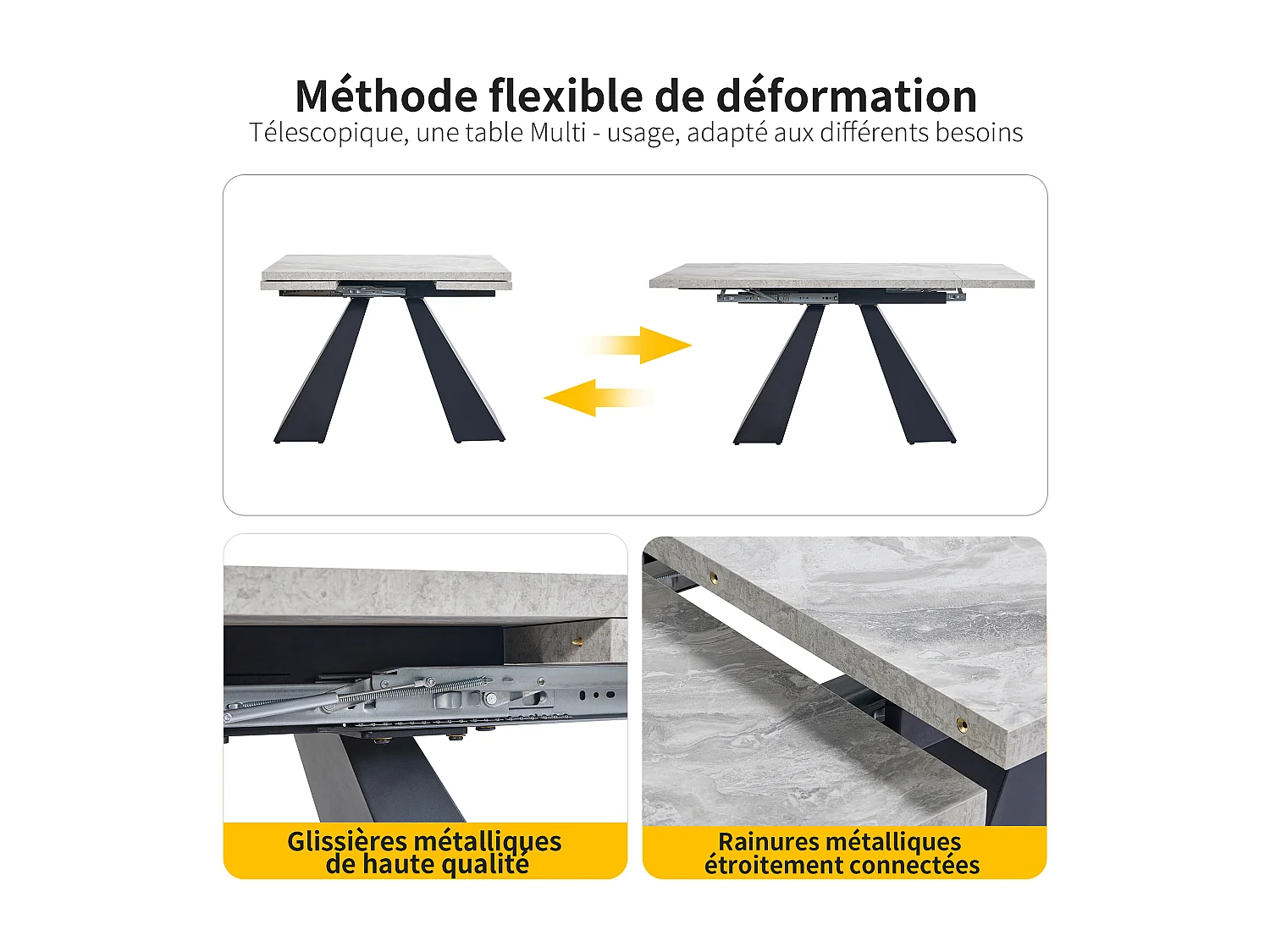 Méthode flexible de déformation
Télescopique, une table Multi - usage, adapté aux différents besoins

Glissières métalliques de haute qualité

Rainures métalliques étroitement connectées